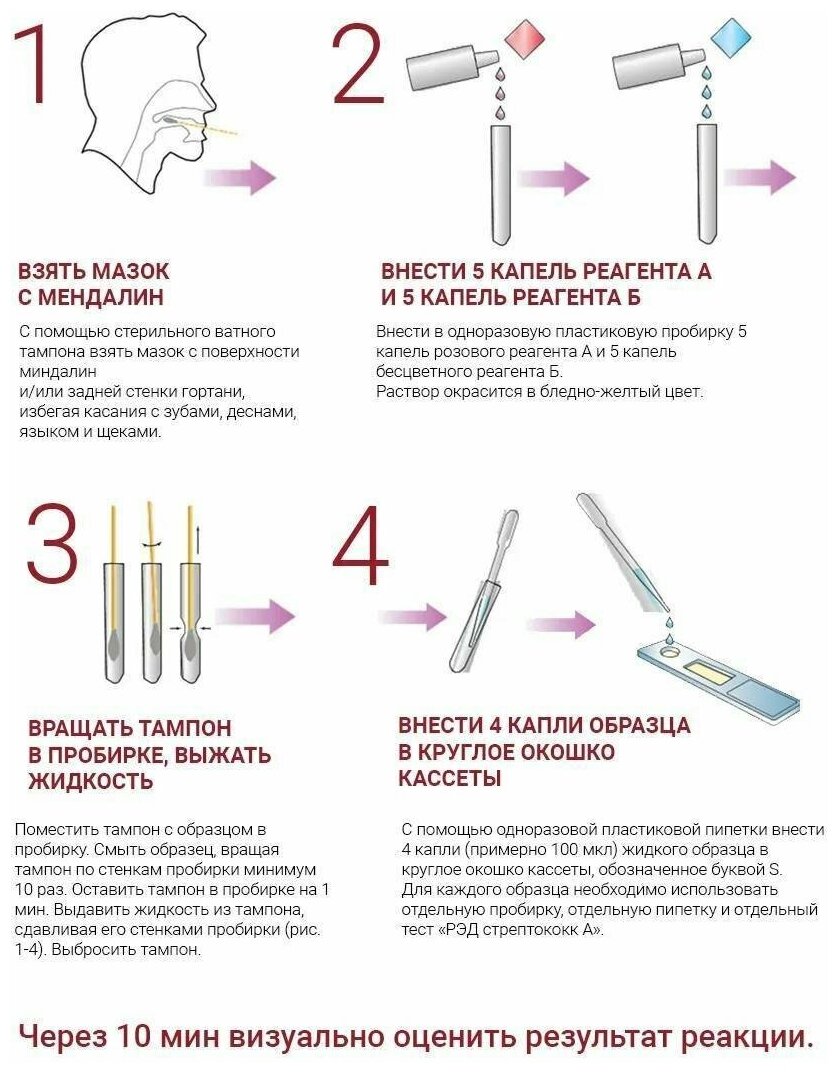 1

ВЗЯТЬ МАЗОК С МЕНДАЛИН

С помощью стерильного ватного тампона взять мазок с поверхности миндалин
и/или задней стенки гортани, избегая касания с зубами, деснами, языком и щеками.

2

ВНЕСТИ 5 КАПЕЛЬ РЕАГЕНТА А И 5 КАПЕЛЬ РЕАГЕНТА Б

Внести в одноразовую пластиковую пробирку 5 капель розового реагента А и 5 капель бесцветного реагента Б.
Раствор окрасится в бледно-желтый цвет.

3

ВРАЩАТЬ ТАМПОН В ПРОБИРКЕ, ВЫЖАТЬ ЖИДКОСТЬ

Поместить тампон с образцом в пробирку. Смыть образец, вращая тампон по стенкам пробирки минимум 10 раз. Оставить тампон в пробирке на 1 мин. Выдавить жидкость из тампона, сдавливая его стенками пробирки (рис. 1-4). Выбросить тампон.

4

ВНЕСТИ 4 КАПЛИ ОБРАЗЦА В КРУГЛОЕ ОКОШКО КАССЕТЫ

С помощью одноразовой пластиковой пипетки внести 4 капли (примерно 100 мкл) жидкого образца в круглое окошко кассеты, обозначенное буквой S.
Для каждого образца необходимо использовать отдельную пробирку, отдельную пипетку и отдельный тест «РЭД стрептококк А».

Через 10 мин визуально оценить результат реакции.