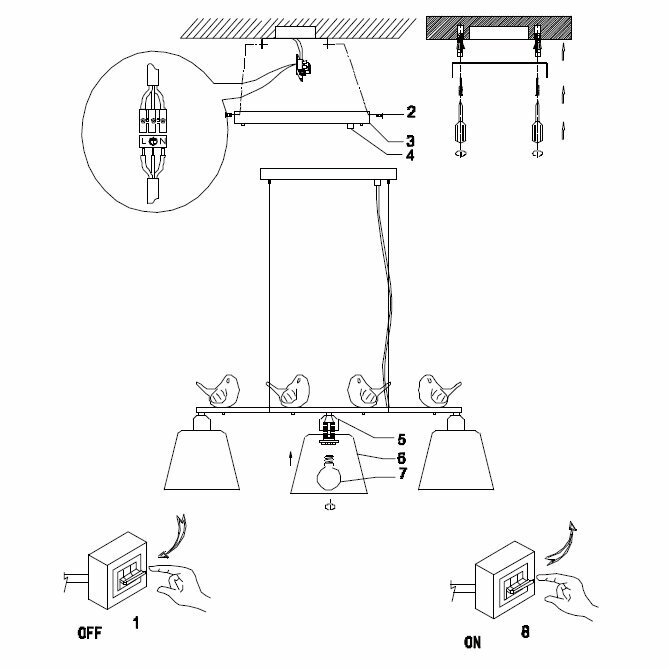 L N
2
3
4
5
6
7
OFF
1
ON
8