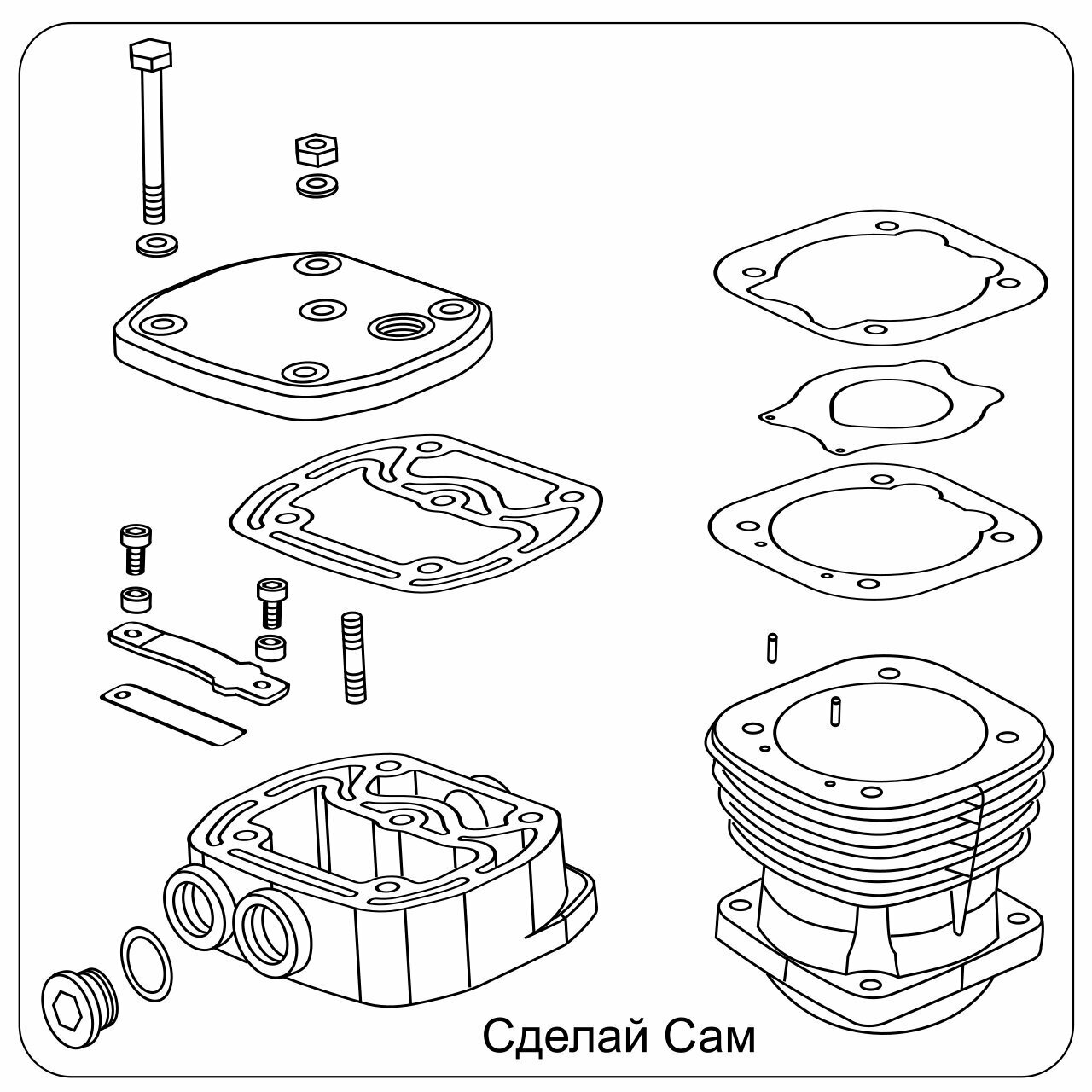 Сделай Сам