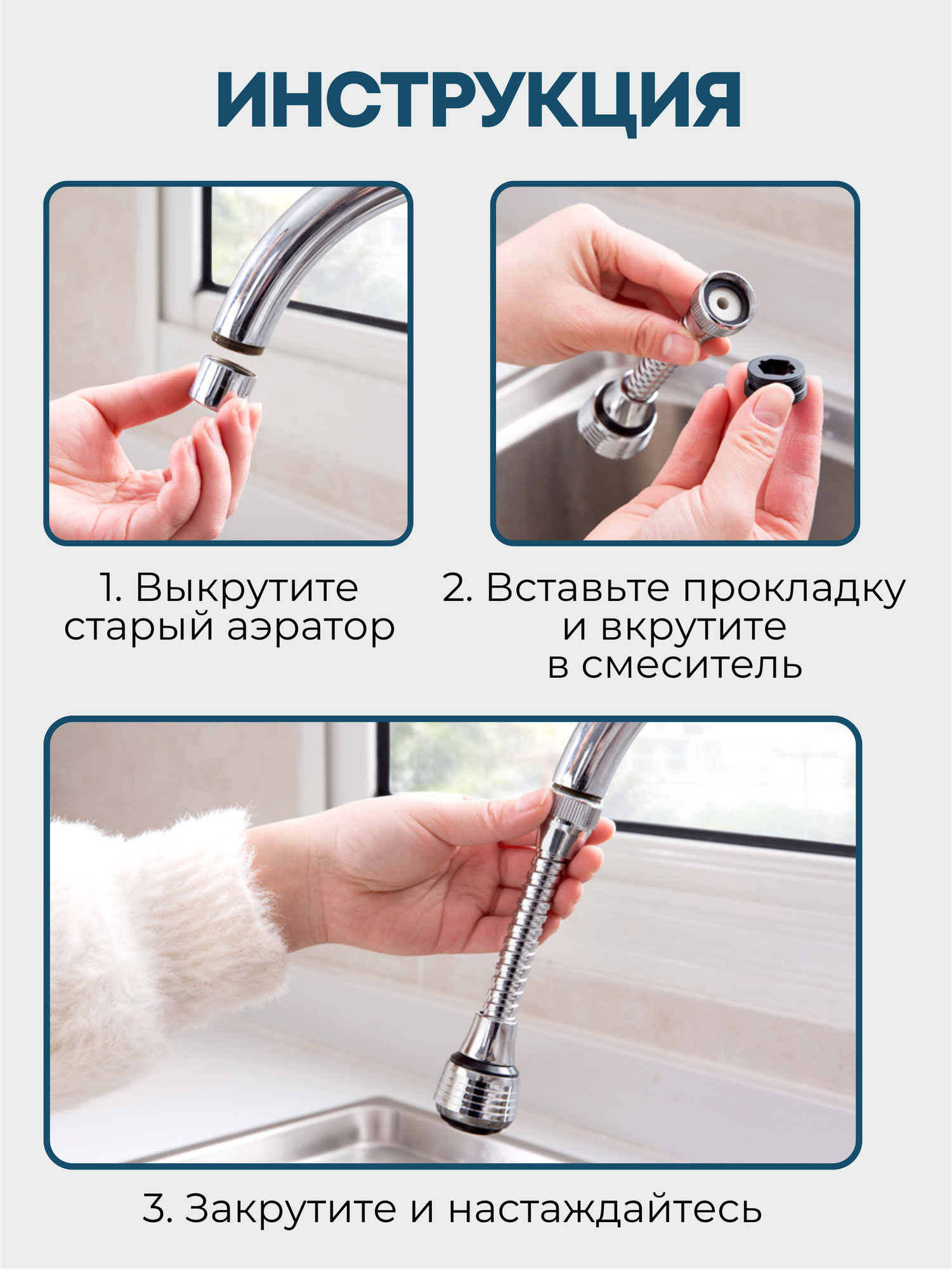 ИНСТРУКЦИЯ

1. Выкрутите старый аэратор

2. Вставьте прокладку и вкрутите в смеситель

3. Закрутите и настаждайтесь