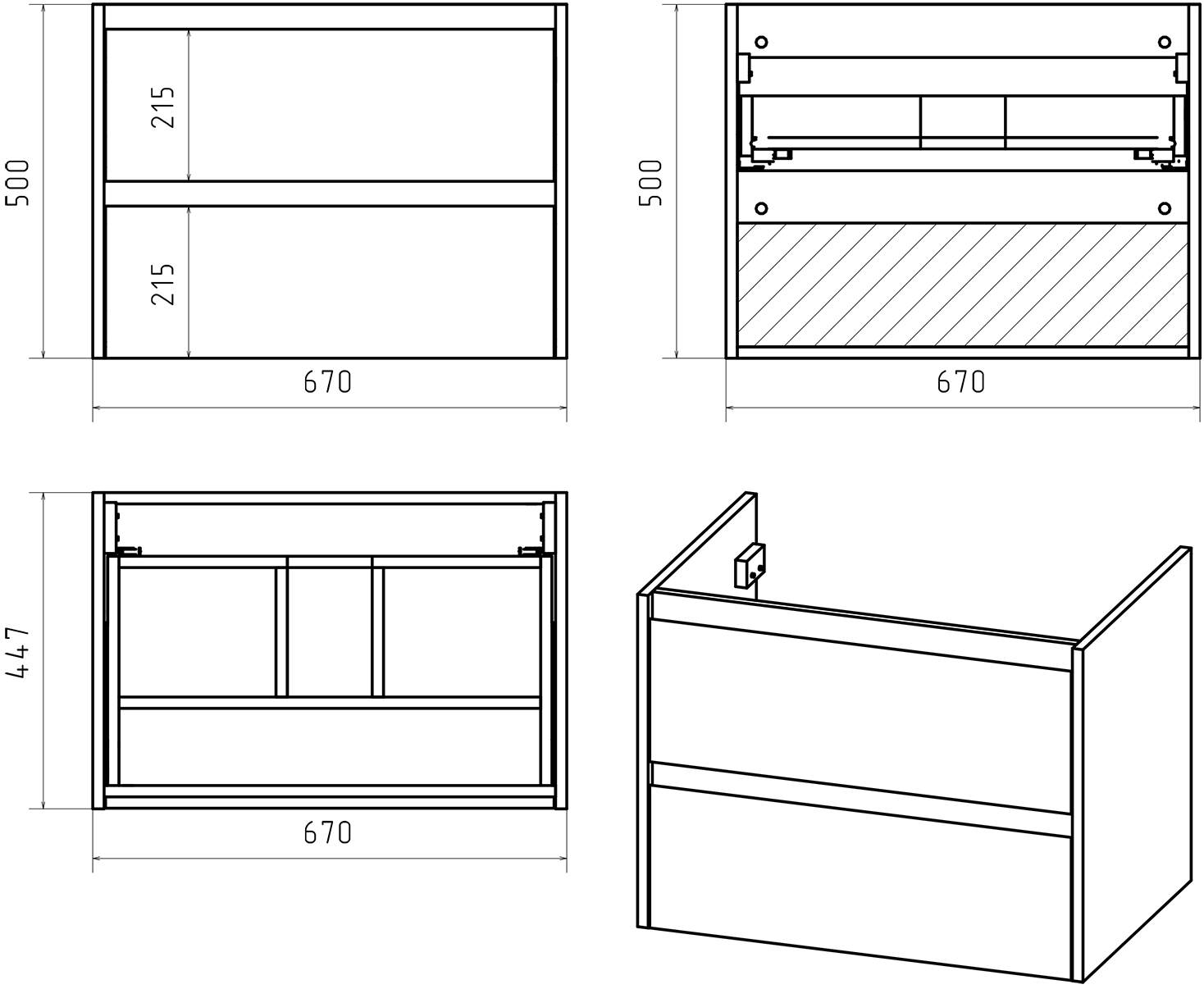 500
215
215
670
500
670
447
670