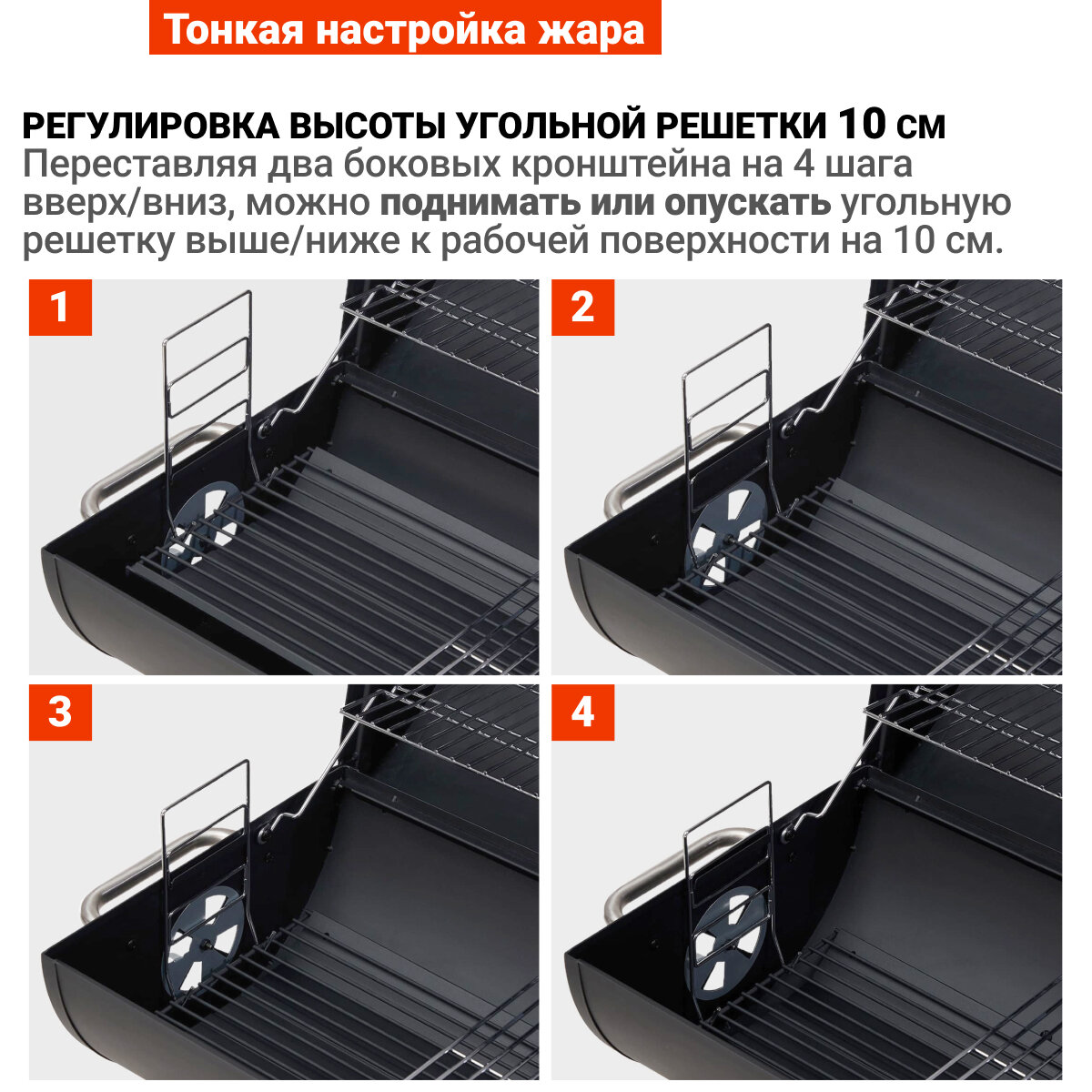 Тонкая настройка жара

РЕГУЛИРОВКА ВЫСОТЫ УГОЛЬНОЙ РЕШЕТКИ 10 см
Переставляя два боковых кронштейна на 4 шага вверх/вниз, можно поднимать или опускать угольную решетку выше/ниже к рабочей поверхности на 10 см.

1

2

3

4