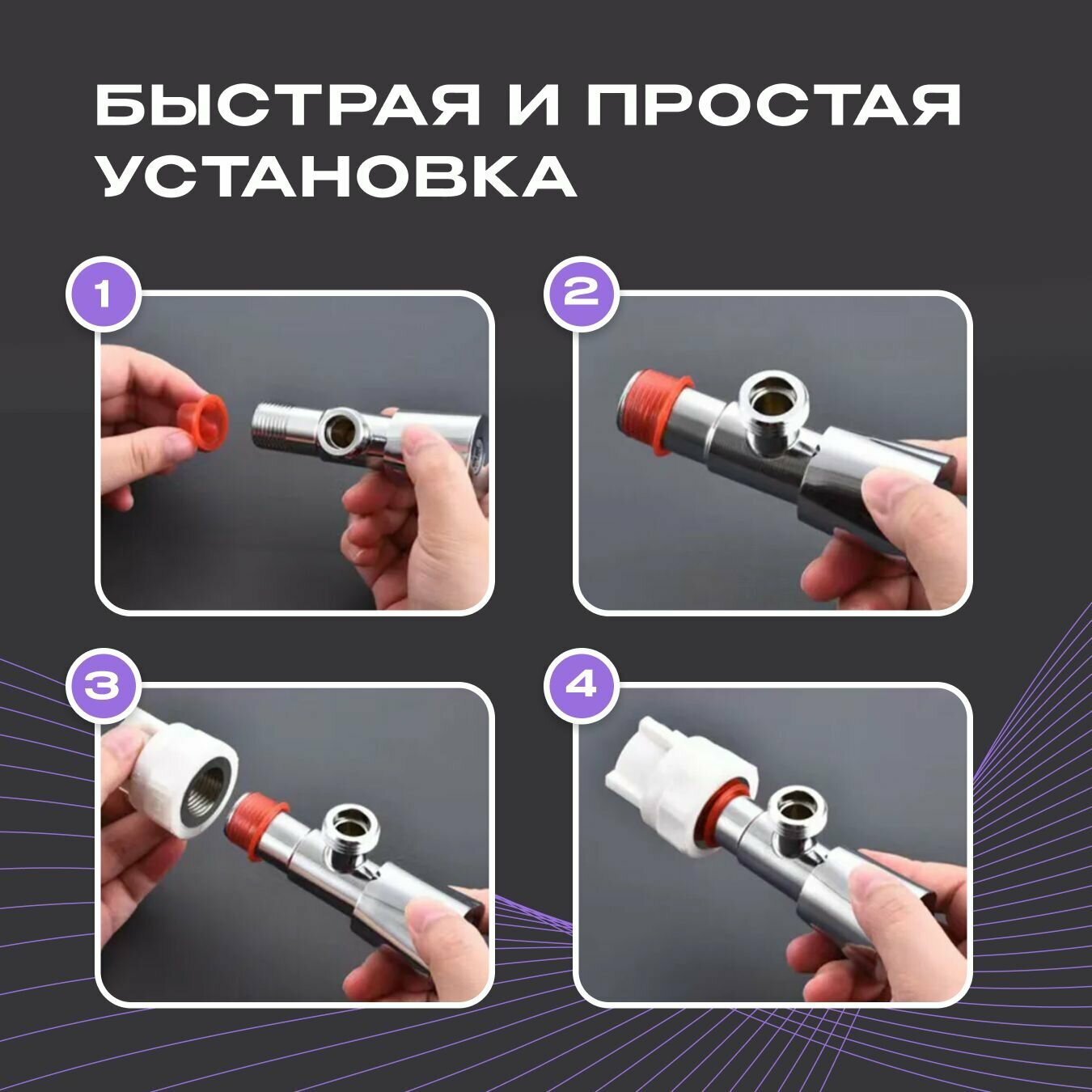 БЫСТРАЯ И ПРОСТАЯ УСТАНОВКА

1

2

3

4