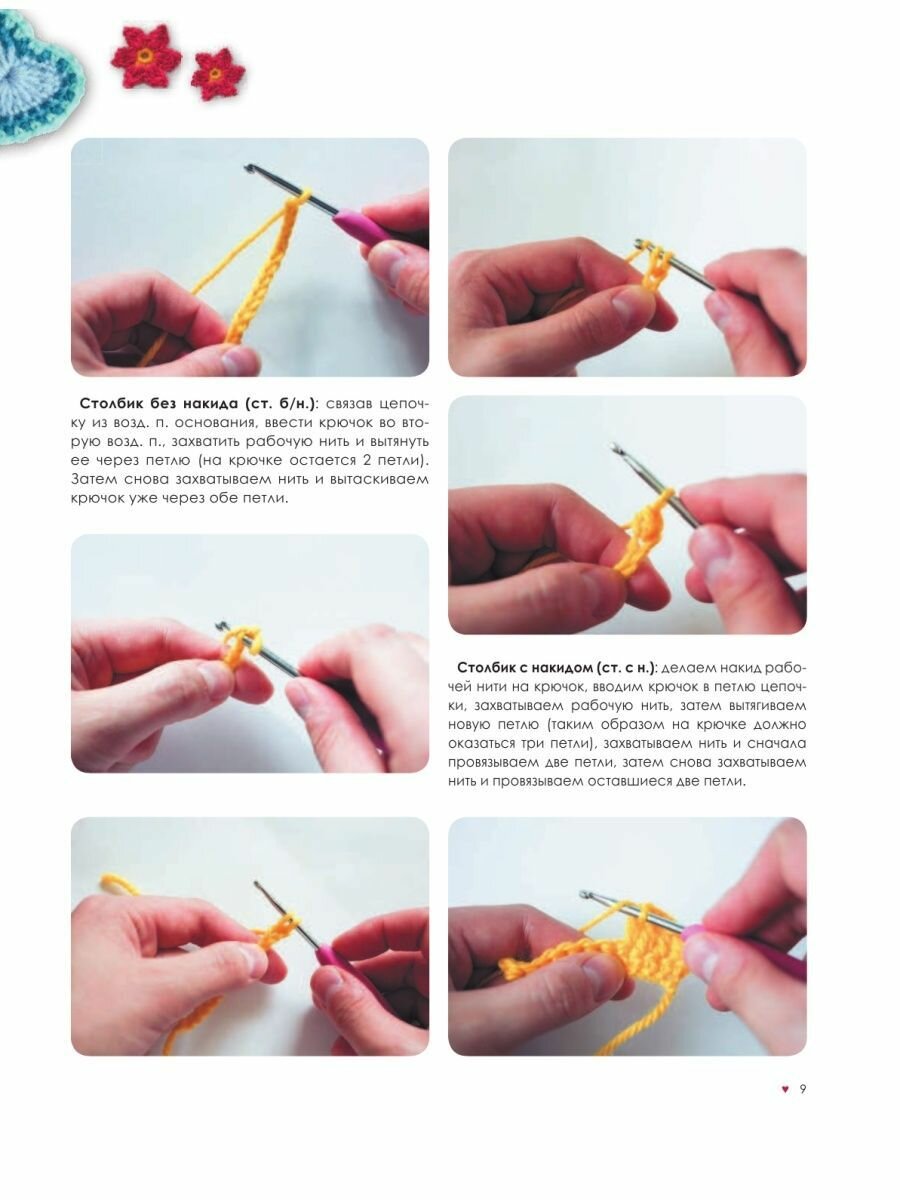 **Столбик без накида (ст. б/н.)**: связав цепочку из возд. п. основания, ввести крючок во вторую возд. п., захватить рабочую нить и вытянуть ее через петлю (на крючке остается 2 петли). Затем снова захватываем нить и вытаскиваем крючок уже через обе петли.

**Столбик с накидом (ст. с н.)**: делаем накид рабочей нити на крючок, вводим крючок в петлю цепочки, захватываем рабочую нить, затем вытягиваем новую петлю (таким образом на крючке должно оказаться три петли), захватываем нить и сначала провязываем две петли, затем снова захватываем нить и провязываем оставшиеся две петли.

♥ 9