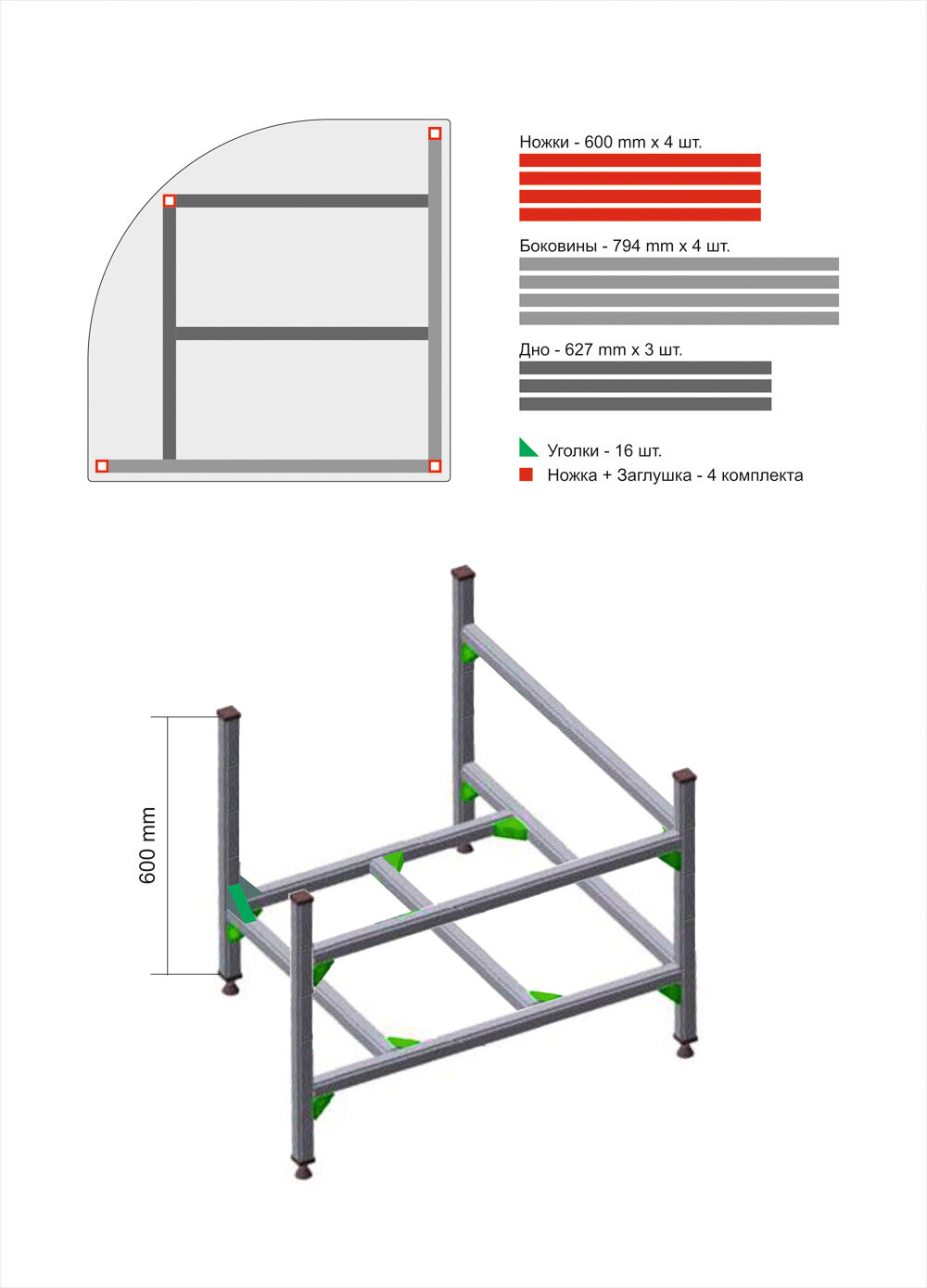 Ножки - 600 mm x 4 шт.

Боковины - 794 mm x 4 шт.

Дно - 627 mm x 3 шт.

Уголки - 16 шт.

Ножка + Заглушка - 4 комплекта

600 mm