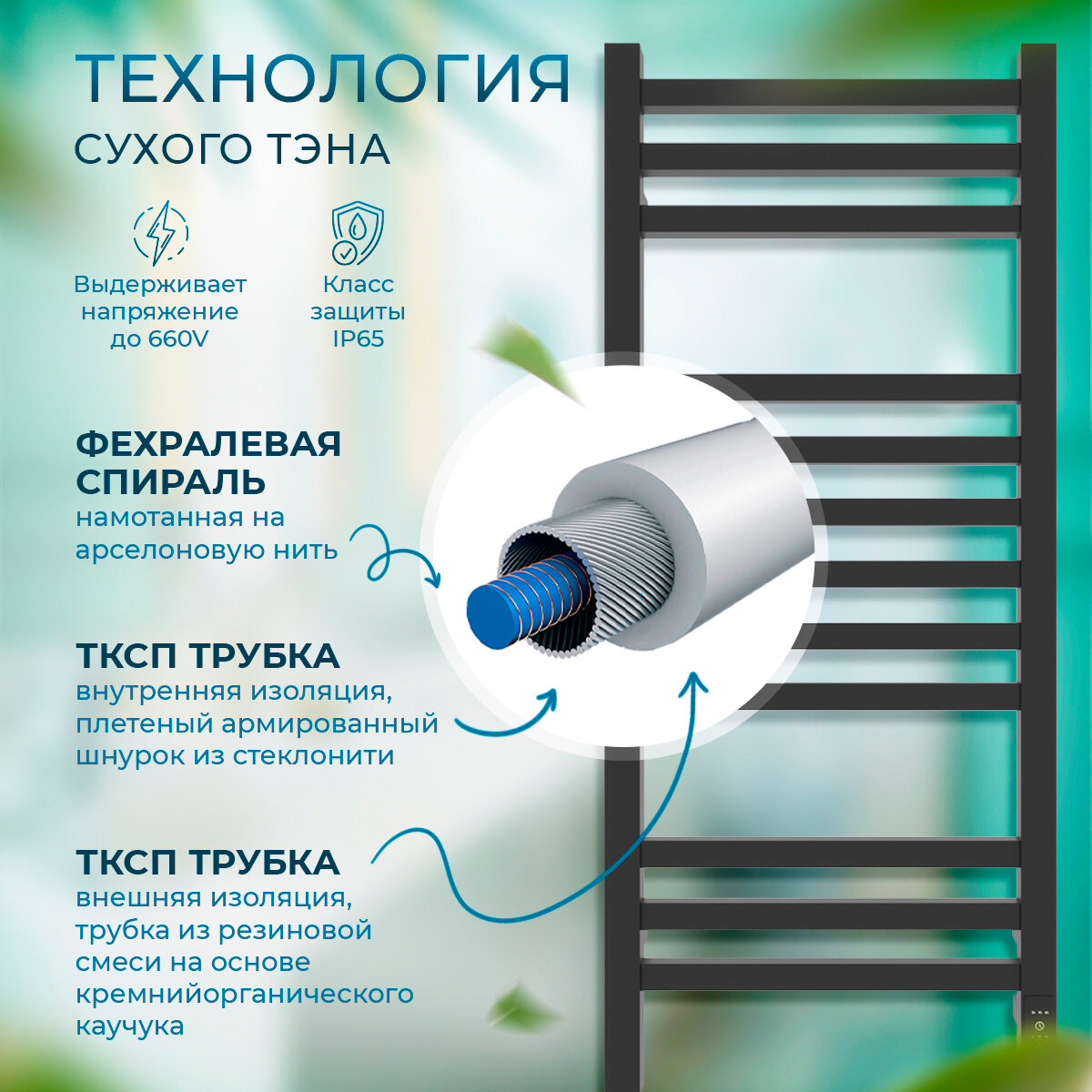 ТЕХНОЛОГИЯ
СУХОГО ТЭНА

Выдерживает напряжение до 660V

Класс защиты IP65

ФЕХРАЛЕВАЯ СПИРАЛЬ
намотанная на арселоновую нить

ТКСП ТРУБКА
внутренняя изоляция, плетеный армированный шнурок из стеклонити

ТКСП ТРУБКА
внешняя изоляция, трубка из резиновой смеси на основе кремнийорганического каучука