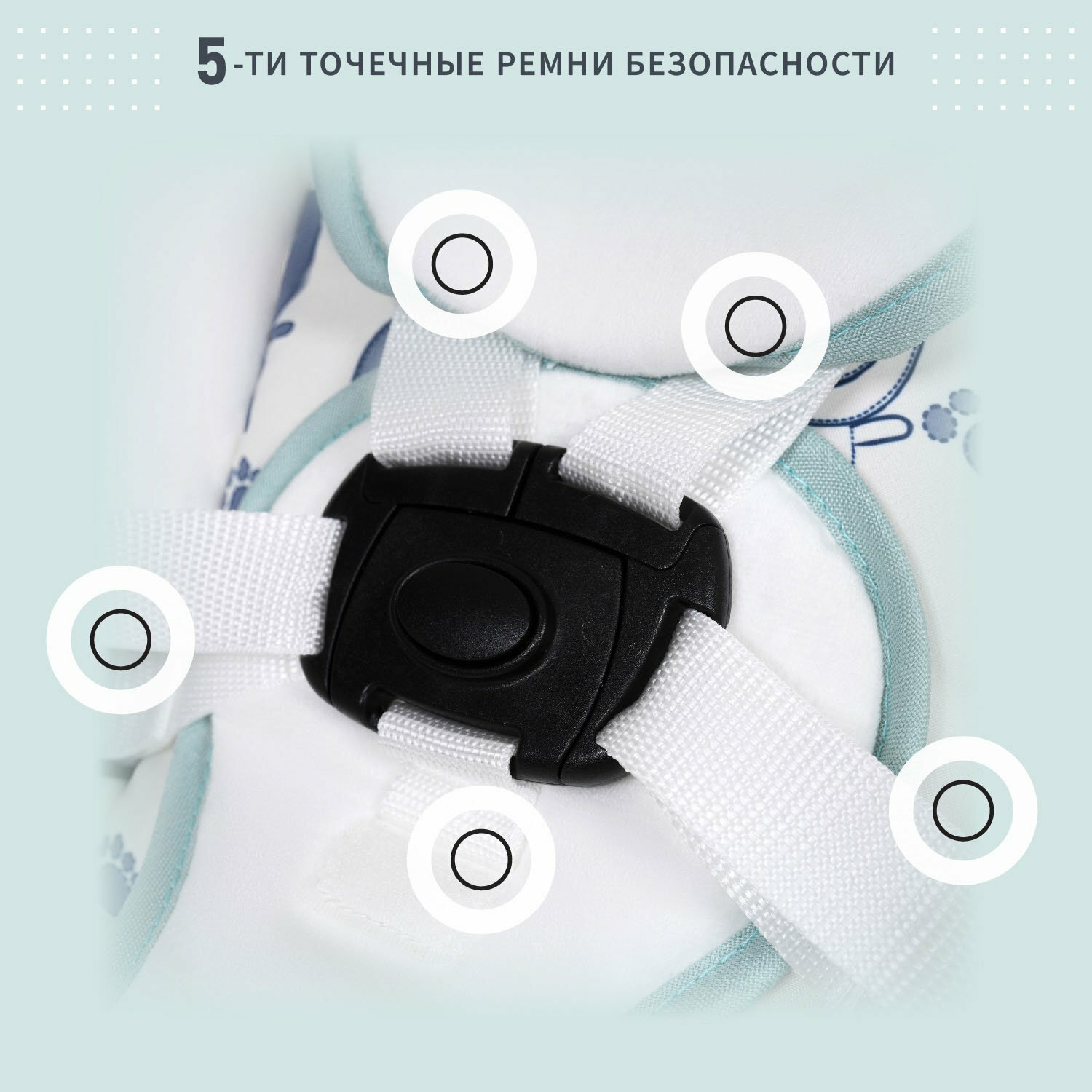 5-ТИ ТОЧЕЧНЫЕ РЕМНИ БЕЗОПАСНОСТИ