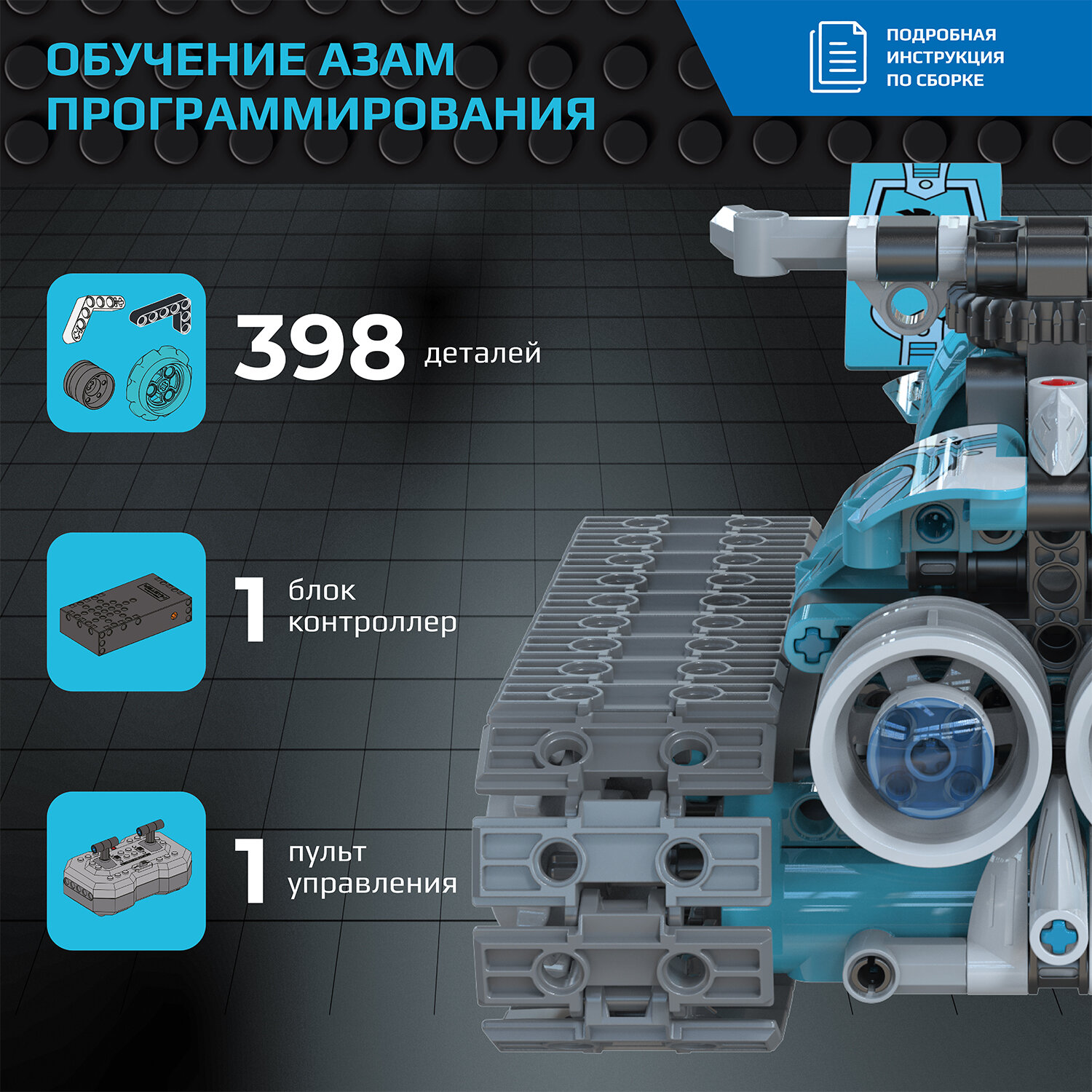 ОБУЧЕНИЕ АЗАМ ПРОГРАММИРОВАНИЯ

ПОДРОБНАЯ ИНСТРУКЦИЯ ПО СБОРКЕ

398 деталей

1 блок контроллер

1 пульт управления