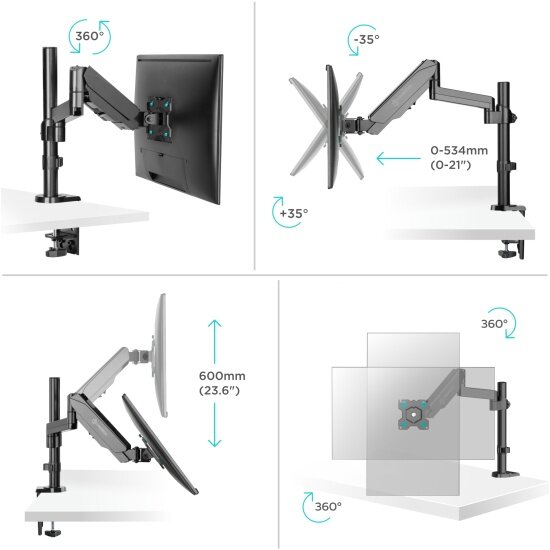 360°

-35°

0-534mm
(0-21")

+35°

600mm
(23.6")

360°

360°