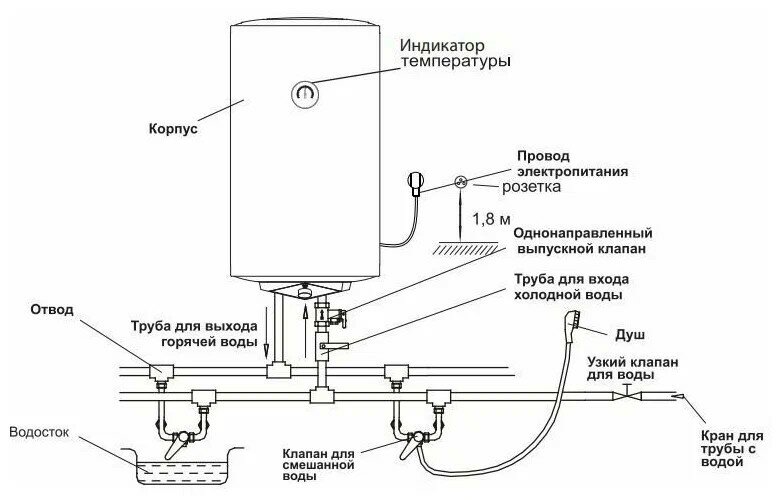 Индикатор температуры

Корпус

Провод электропитания

розетка

1,8 м

Однонаправленный выпускной клапан

Труба для входа холодной воды

Отвод

Труба для выхода горячей воды

Душ

Узкий клапан для воды

Водосток

Клапан для смешанной воды

Кран для трубы с водой