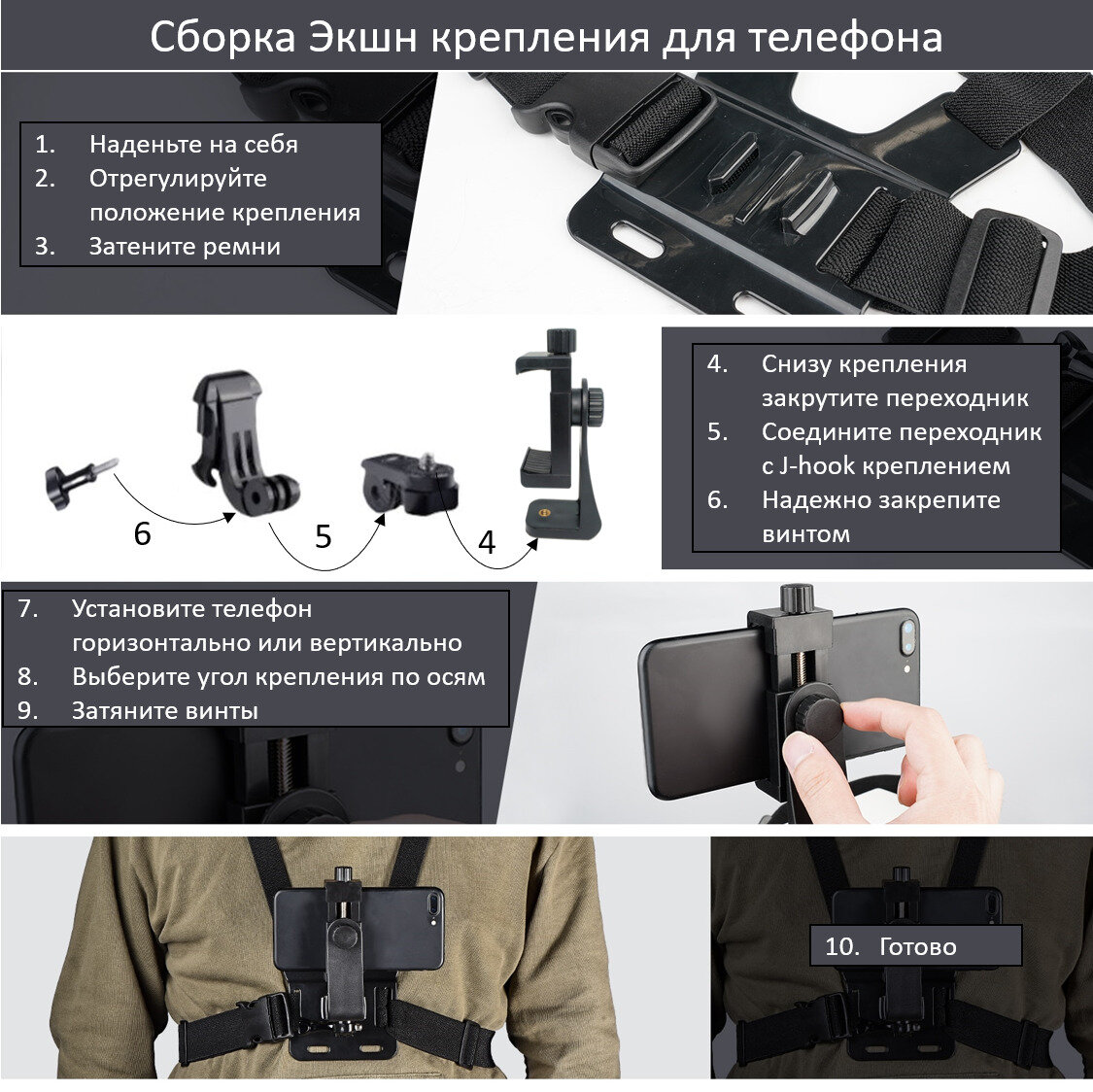 Сборка Экшн крепления для телефона

1. Наденьте на себя
2. Отрегулируйте положение крепления
3. Затените ремни

6

5

4

4. Снизу крепления закрутите переходник
5. Соедините переходник с J-hook креплением
6. Надежно закрепите винтом

7. Установите телефон горизонтально или вертикально
8. Выберите угол крепления по осям
9. Затяните винты

10. Готово