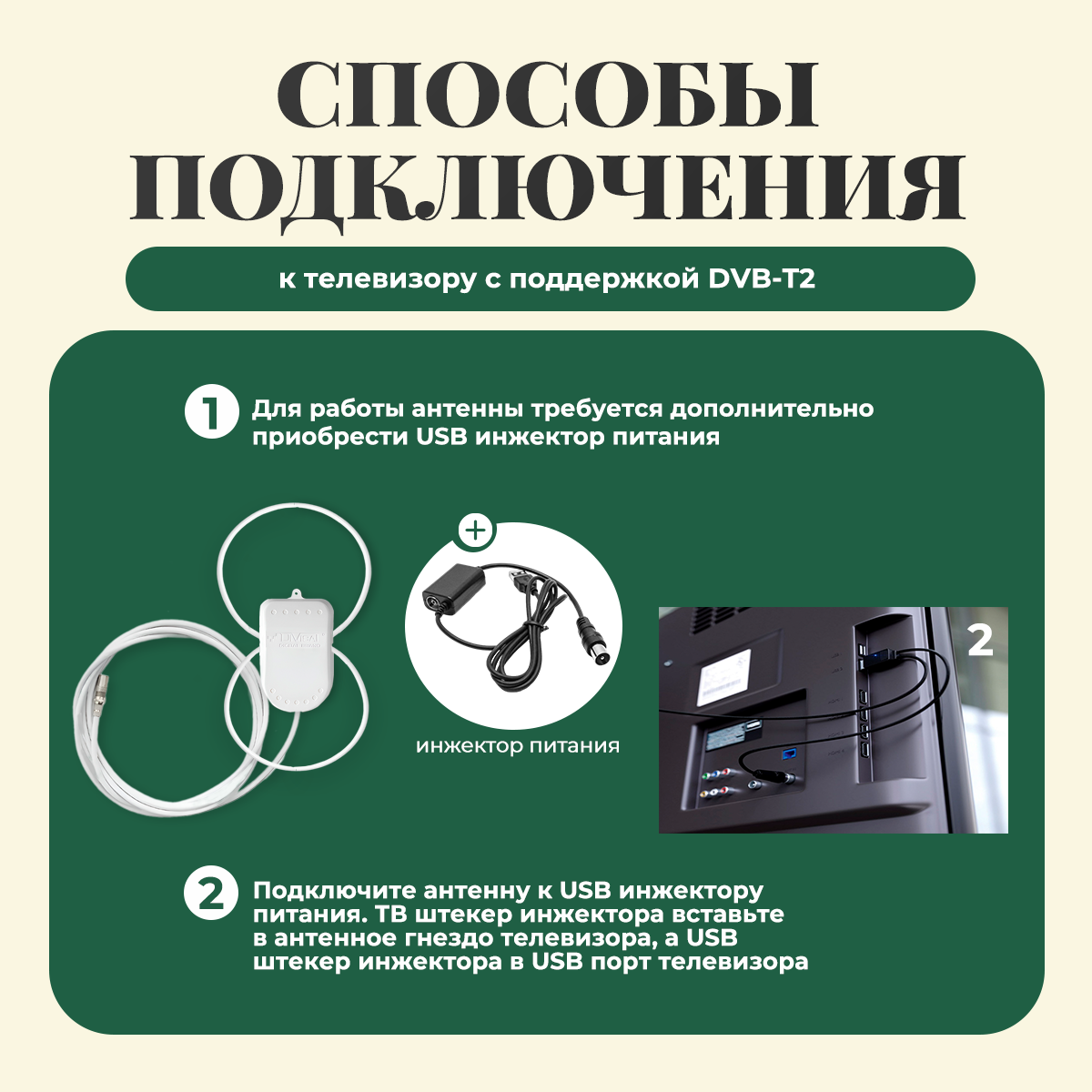 СПОСОБЫ ПОДКЛЮЧЕНИЯ

к телевизору с поддержкой DVB-T2

1 Для работы антенны требуется дополнительно приобрести USB инжектор питания

+

инжектор питания

2

2 Подключите антенну к USB инжектору питания. ТВ штекер инжектора вставьте в антенное гнездо телевизора, а USB штекер инжектора в USB порт телевизора