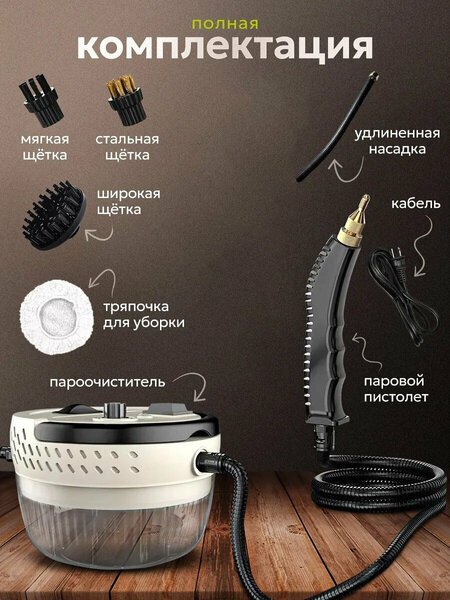 полная
комплектация

мягкая щётка

стальная щётка

удлиненная насадка

широкая щётка

кабель

тряпочка для уборки

пароочиститель

паровой пистолет