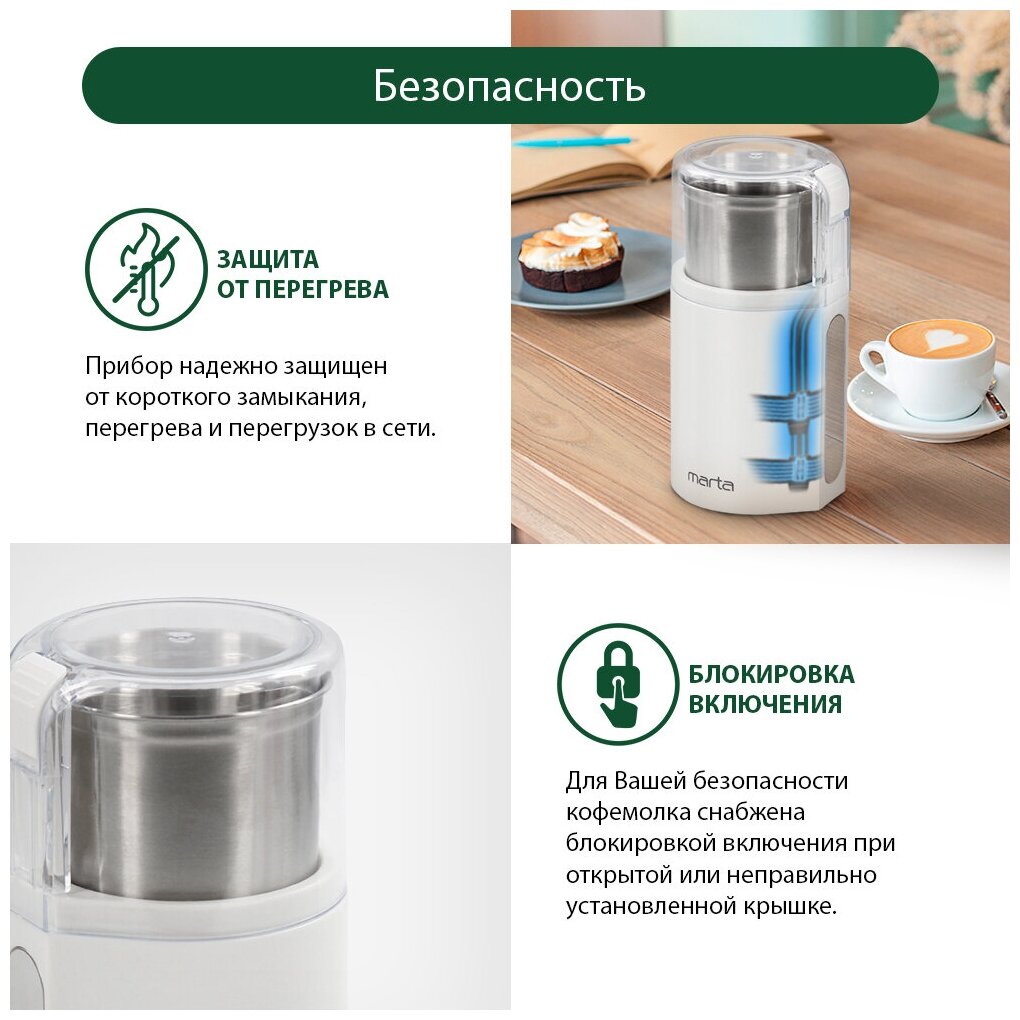 Безопасность

ЗАЩИТА ОТ ПЕРЕГРЕВА

Прибор надежно защищен от короткого замыкания, перегрева и перегрузок в сети.

marta

БЛОКИРОВКА ВКЛЮЧЕНИЯ

Для Вашей безопасности кофемолка снабжена блокировкой включения при открытой или неправильно установленной крышке.