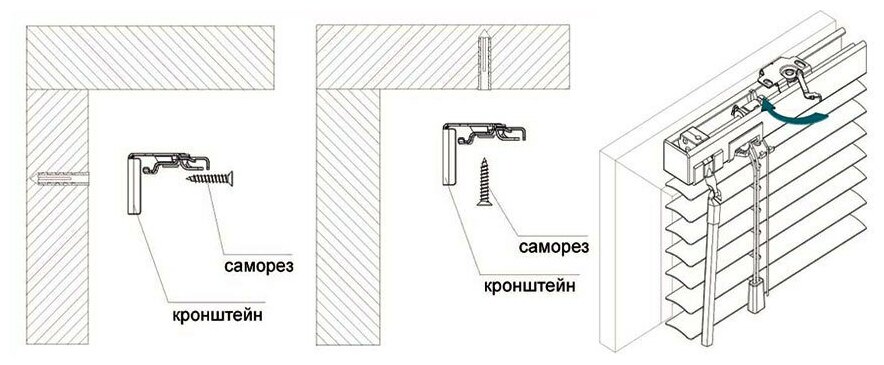 саморез
кронштейн
саморез
кронштейн