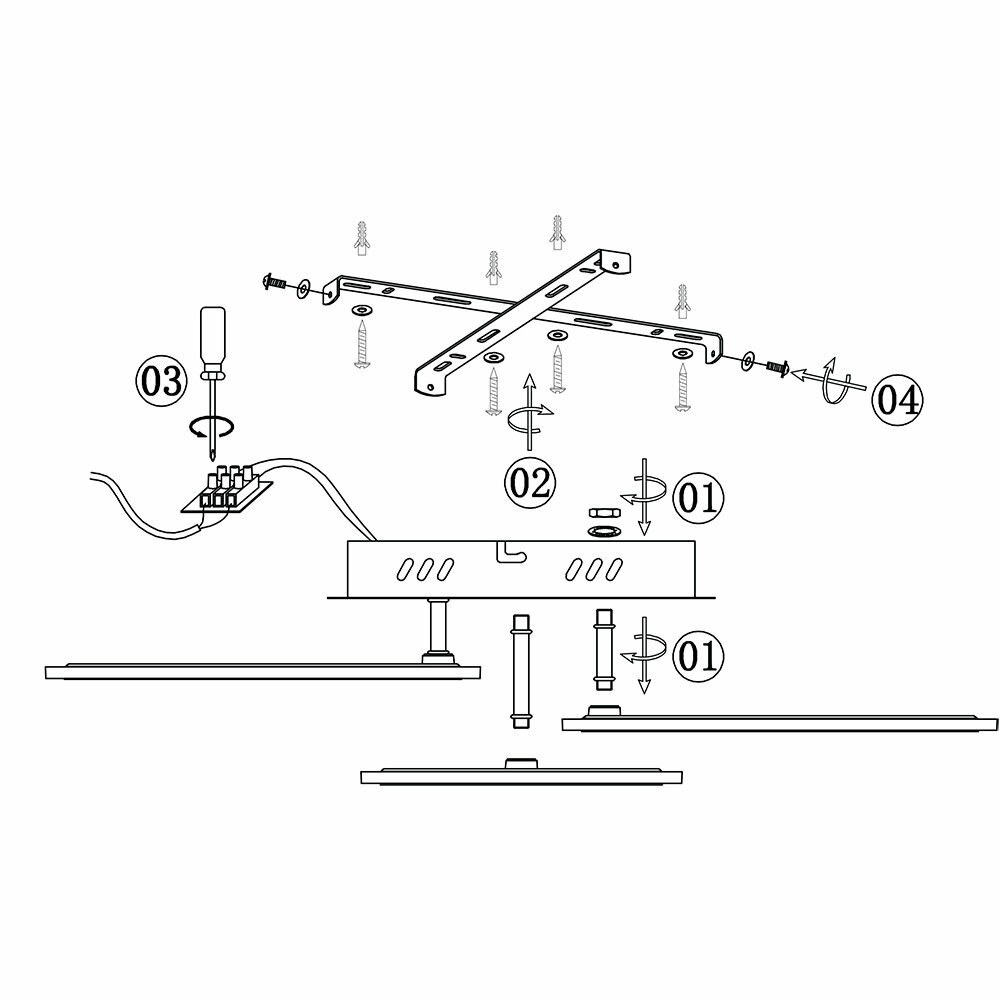 03

04

02

01

01