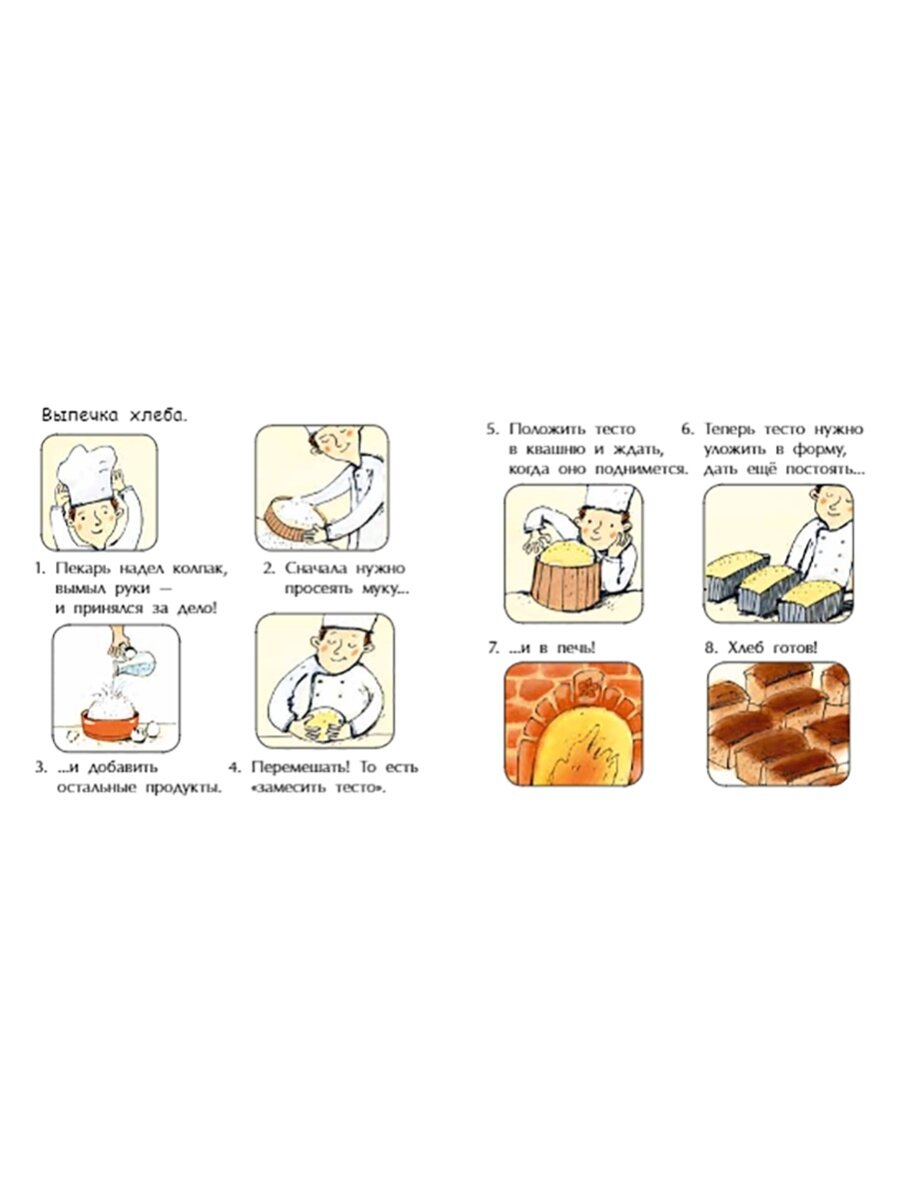 Выпечка хлеба.

1. Пекарь надел колпак, вымыл руки — и принялся за дело!

2. Сначала нужно просеять муку...

3. ...и добавить остальные продукты.

4. Перемешать! То есть «замесить тесто».

5. Положить тесто в квашню и ждать, когда оно поднимется.

6. Теперь тесто нужно уложить в форму, дать ещё постоять...

7. ...и в печь!

8. Хлеб готов!