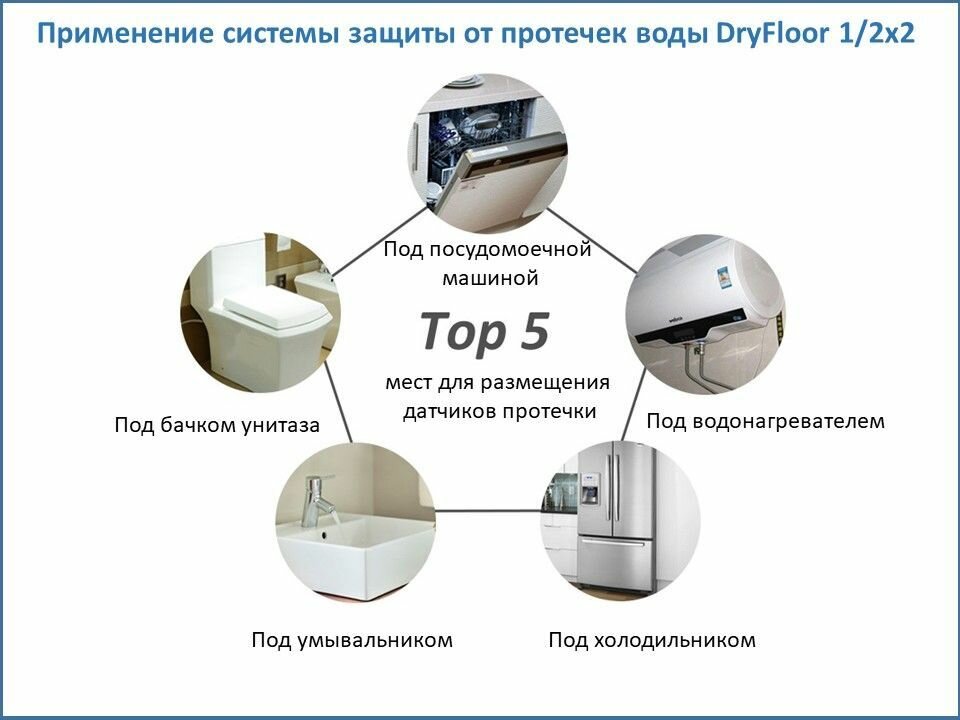 Применение системы защиты от протечек воды DryFloor 1/2x2

Под посудомоечной машиной

Top 5

мест для размещения датчиков протечки

Под бачком унитаза

Под водонагревателем

Под умывальником

Под холодильником