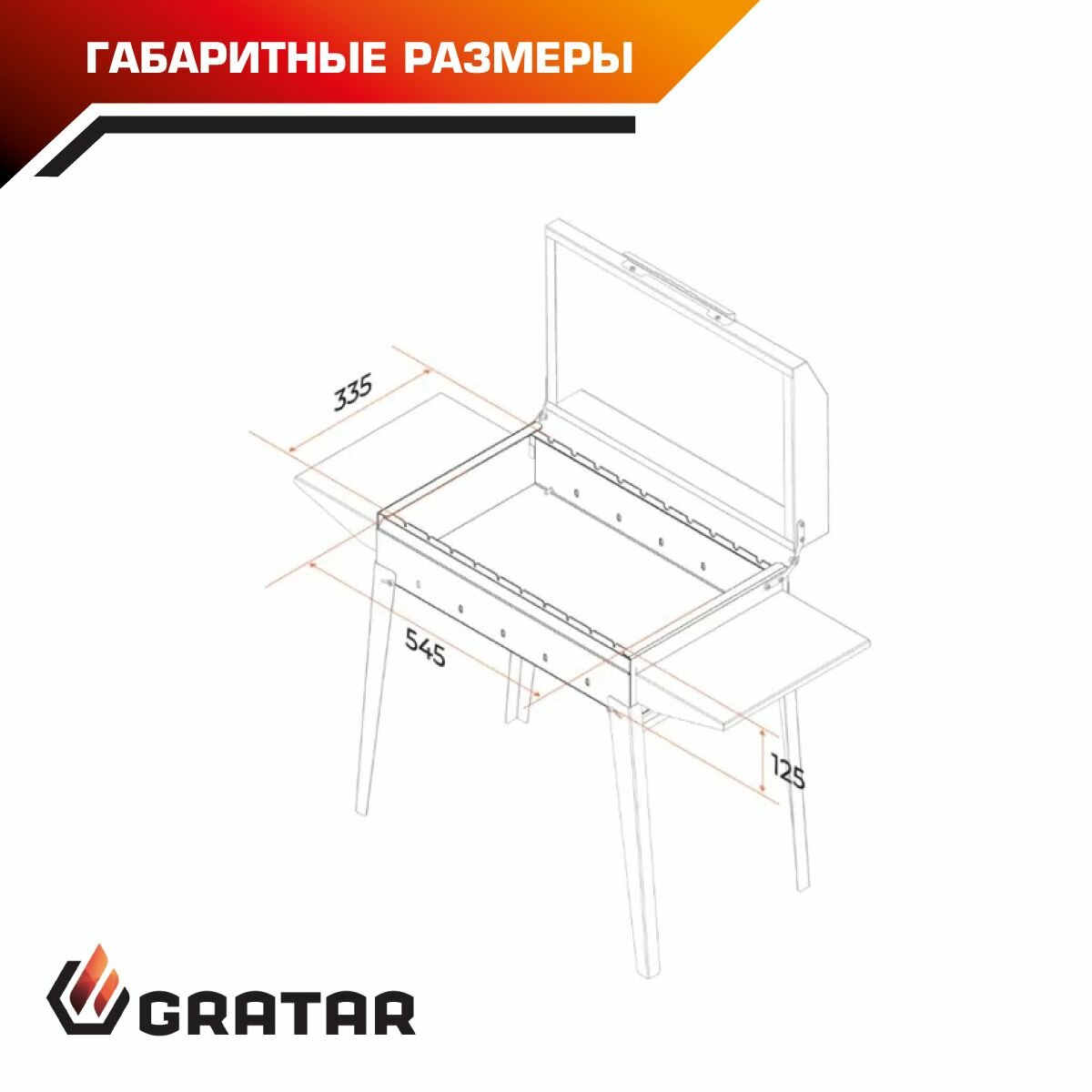 ГАБАРИТНЫЕ РАЗМЕРЫ

335

545

125

GRATAR