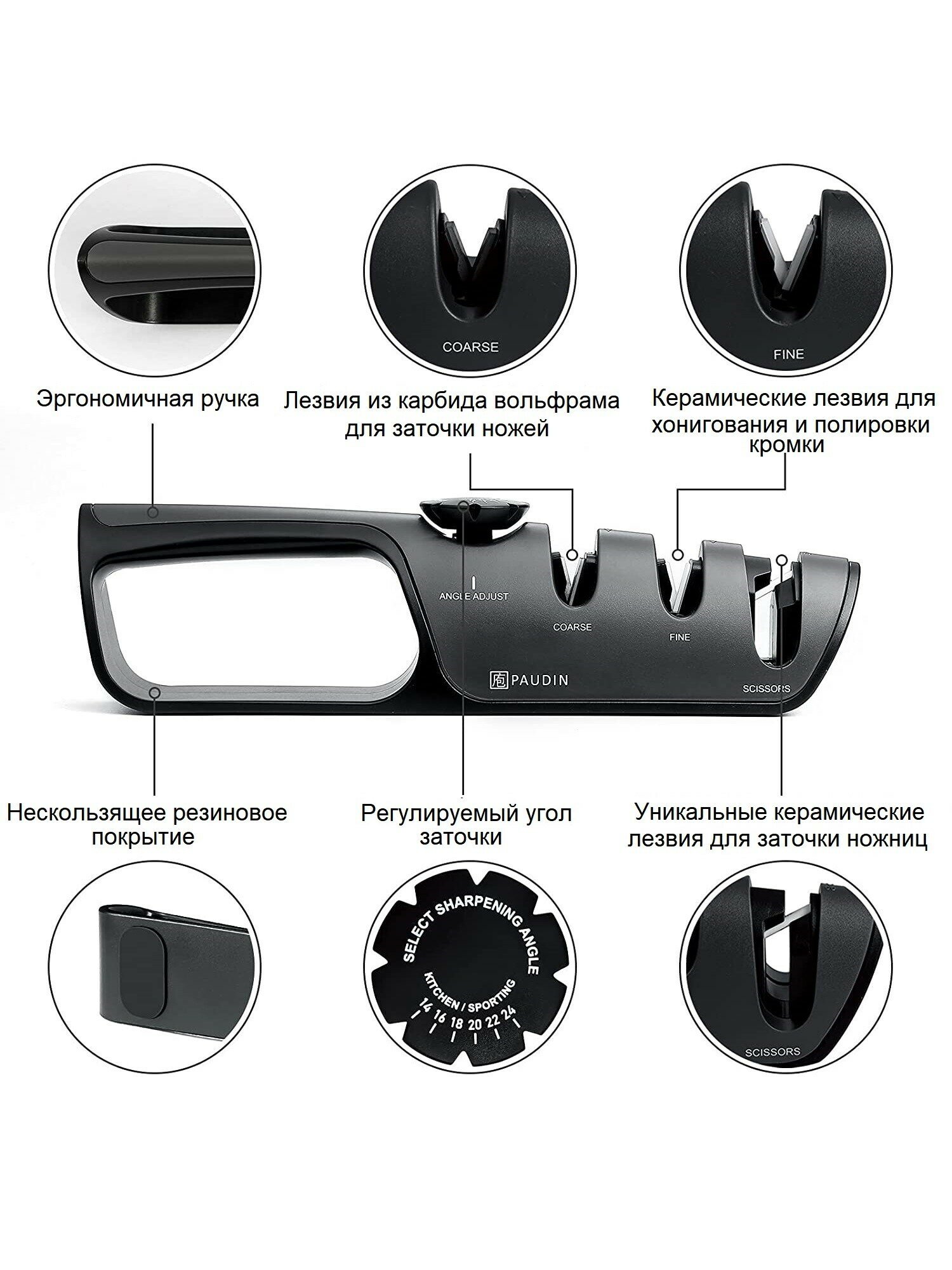 COARSE

FINE

Эргономичная ручка

Лезвия из карбида вольфрама для заточки ножей

Керамические лезвия для хонигования и полировки кромки

ANGLE ADJUST

COARSE

FINE

PAUDIN

SCISSORS

Нескользящее резиновое покрытие

Регулируемый угол заточки

Уникальные керамические лезвия для заточки ножниц

SELECT SHARPENING ANGLE

KITCHEN / SPORTING

14 16 18 20 22 24

SCISSORS