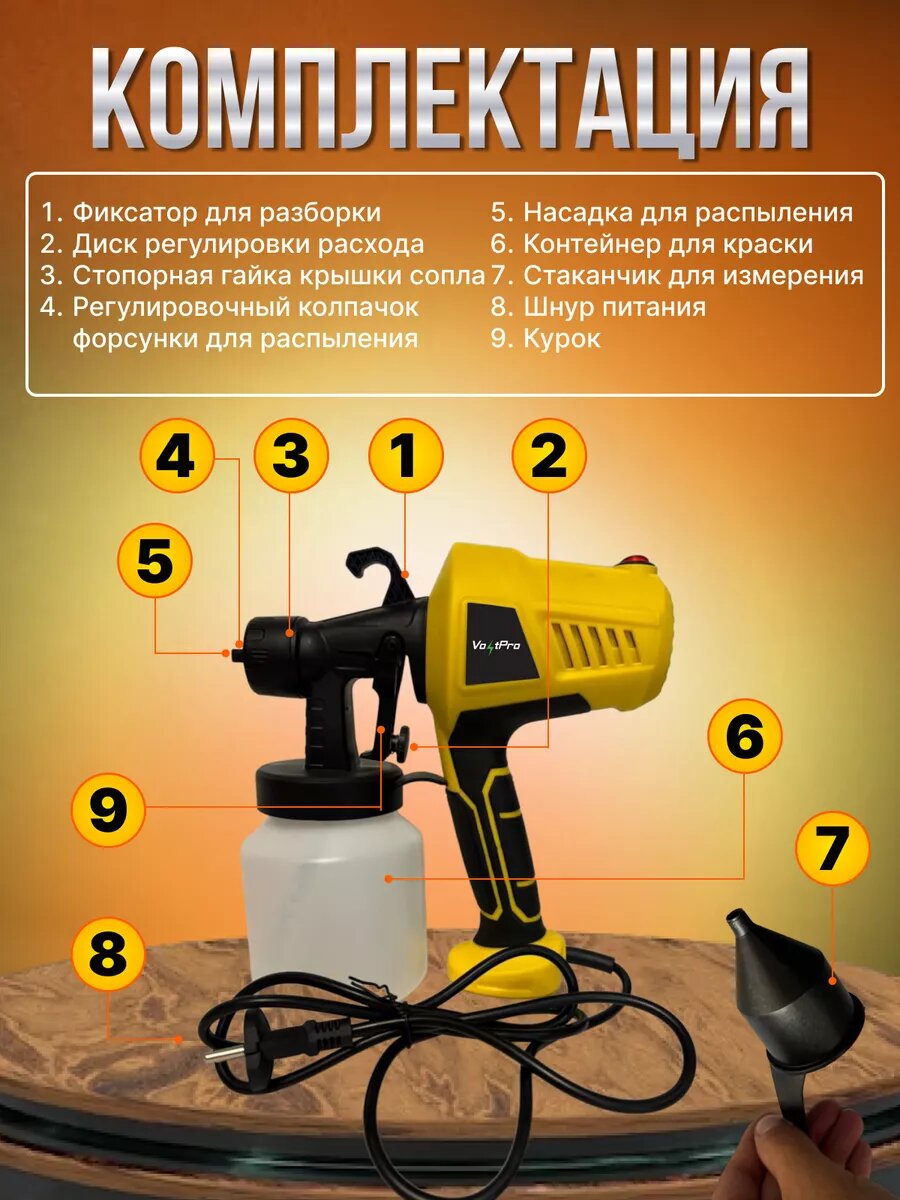 КОМПЛЕКТАЦИЯ

1. Фиксатор для разборки
2. Диск регулировки расхода
3. Стопорная гайка крышки сопла
4. Регулировочный колпачок форсунки для распыления

5. Насадка для распыления
6. Контейнер для краски
7. Стаканчик для измерения
8. Шнур питания
9. Курок

4
3
1
2
5
VoltPro
6
9
7
8