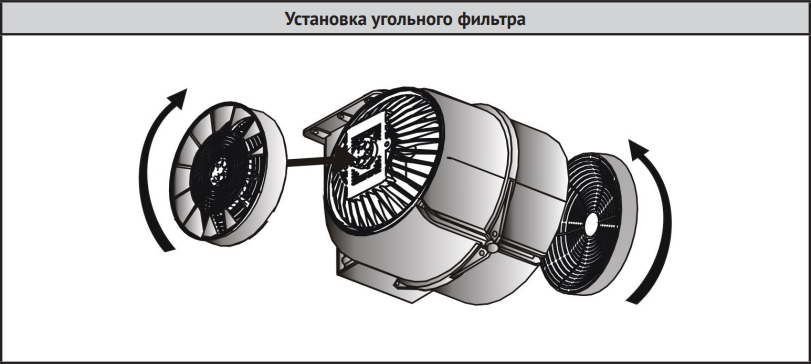 Установка угольного фильтра