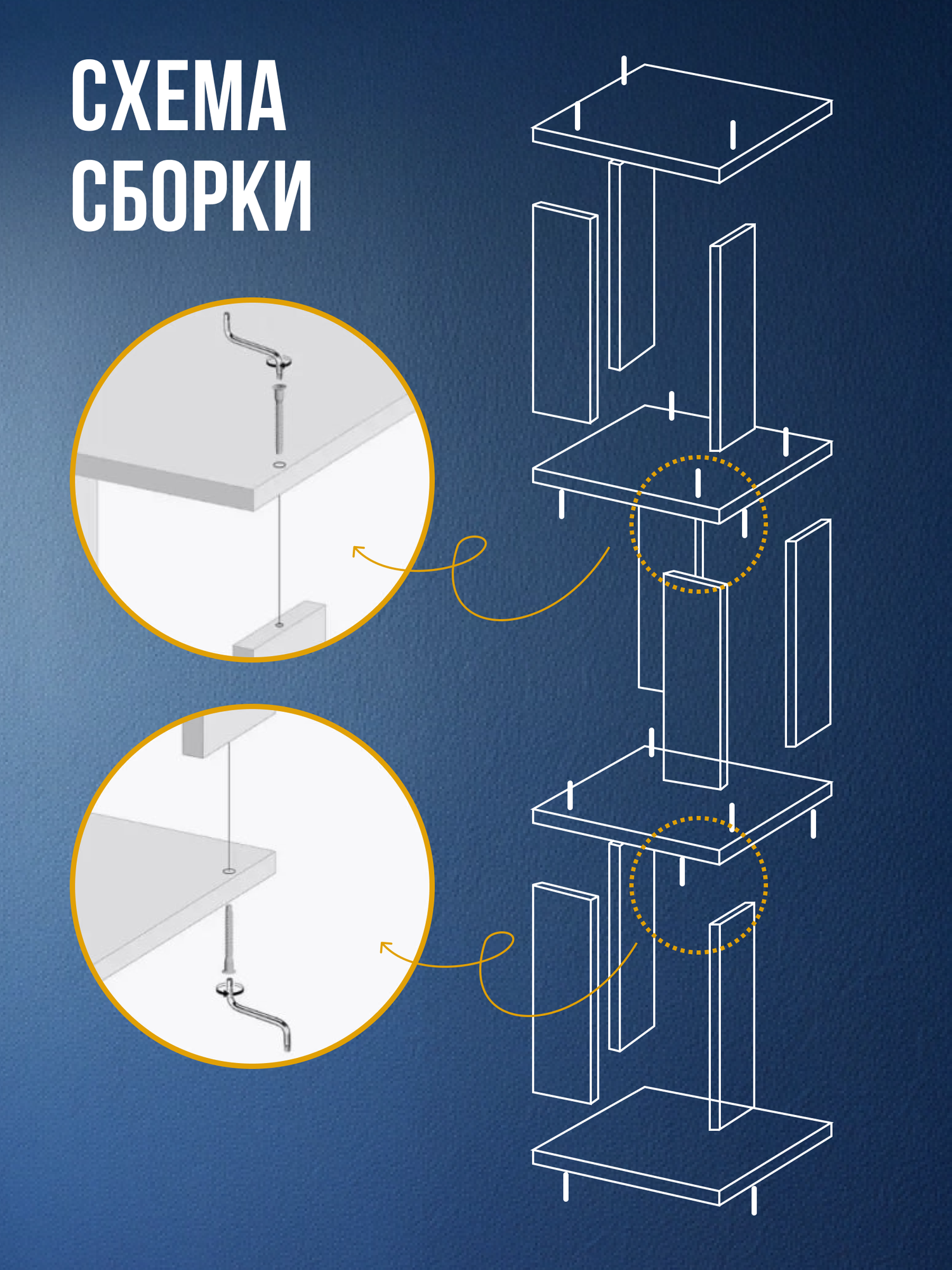 СХЕМА
СБОРКИ