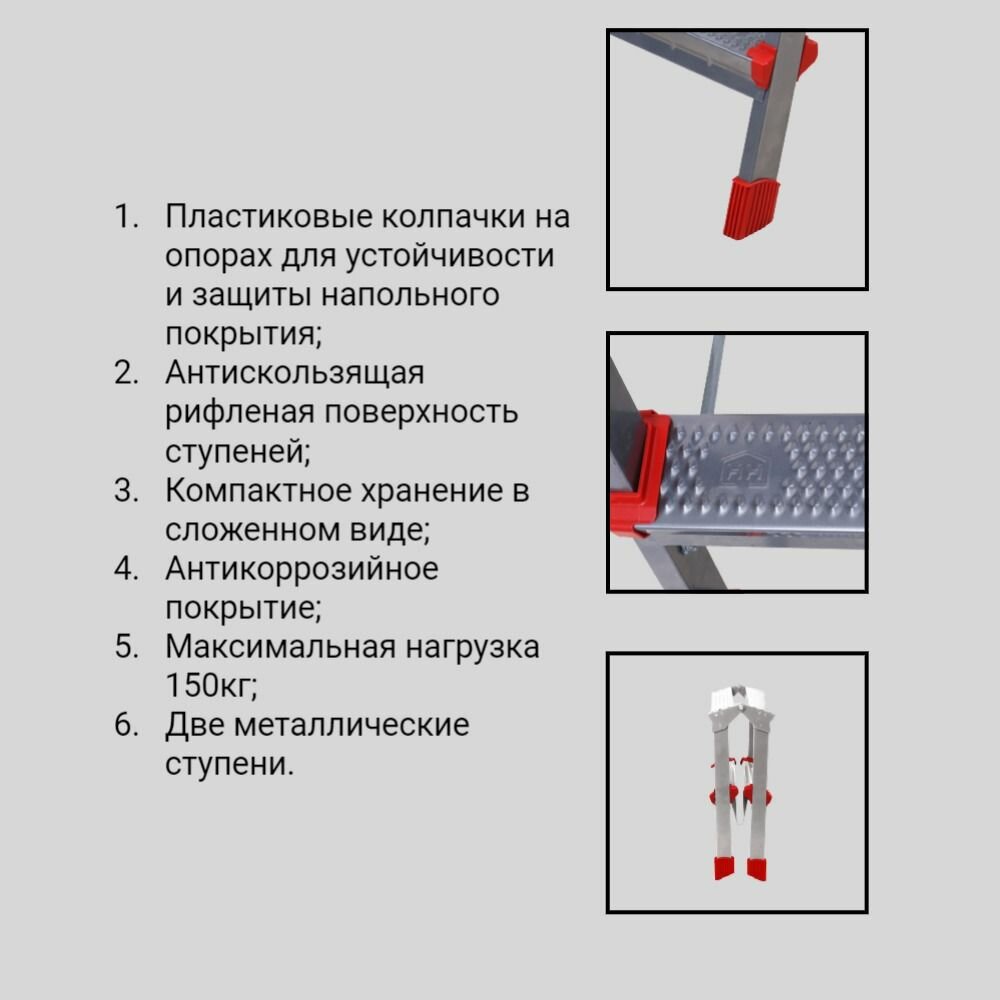 1. Пластиковые колпачки на опорах для устойчивости и защиты напольного покрытия;
2. Антискользящая рифленая поверхность ступеней;
3. Компактное хранение в сложенном виде;
4. Антикоррозийное покрытие;
5. Максимальная нагрузка 150кг;
6. Две металлические ступени.