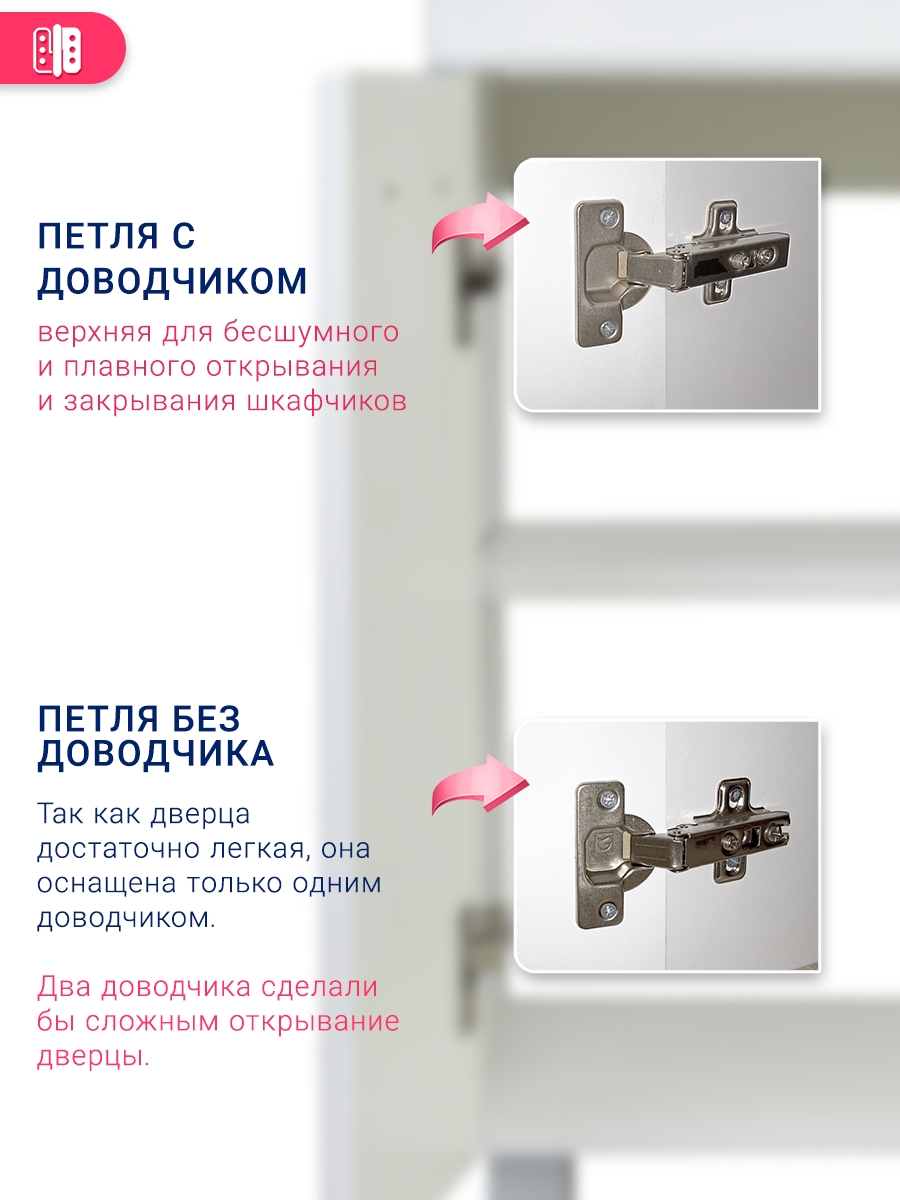 ПЕТЛЯ С ДОВОДЧИКОМ

верхняя для бесшумного и плавного открывания и закрывания шкафчиков

ПЕТЛЯ БЕЗ ДОВОДЧИКА

Так как дверца достаточно легкая, она оснащена только одним доводчиком.

Два доводчика сделали бы сложным открывание дверцы.