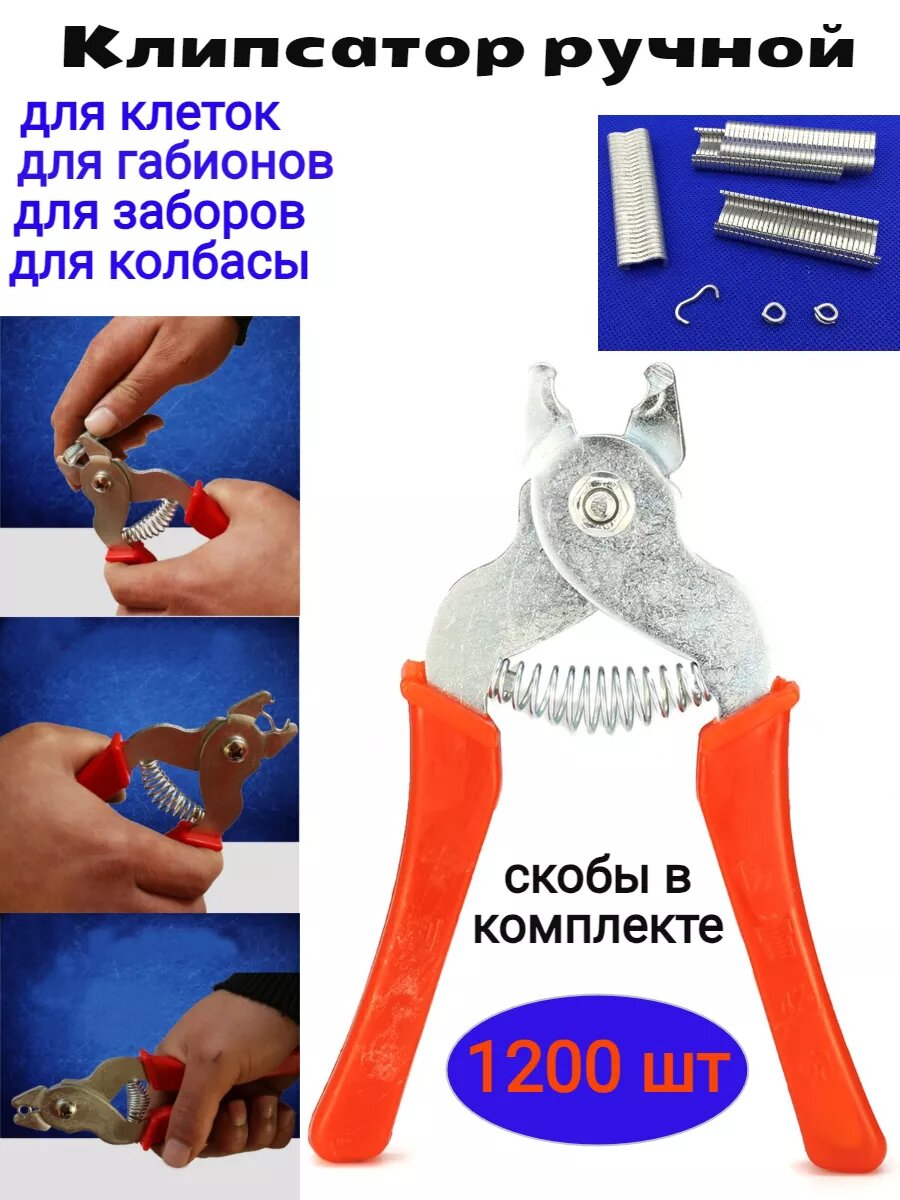 Клипсатор ручной

для клеток
для габионов
для заборов
для колбасы

скобы в комплекте

1200 шт