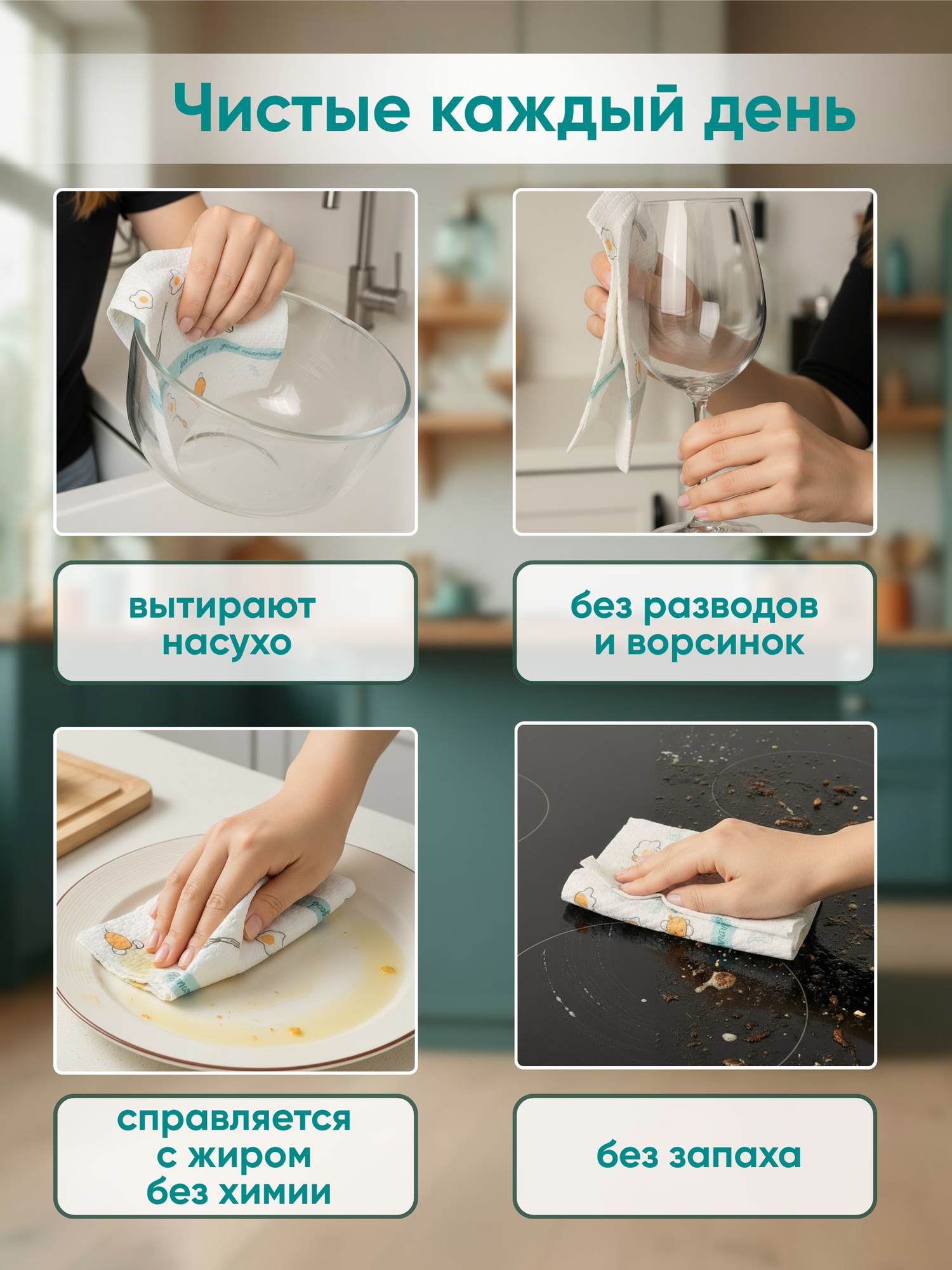 Чистые каждый день

вытирают насухо

без разводов и ворсинок

справляется с жиром без химии

без запаха