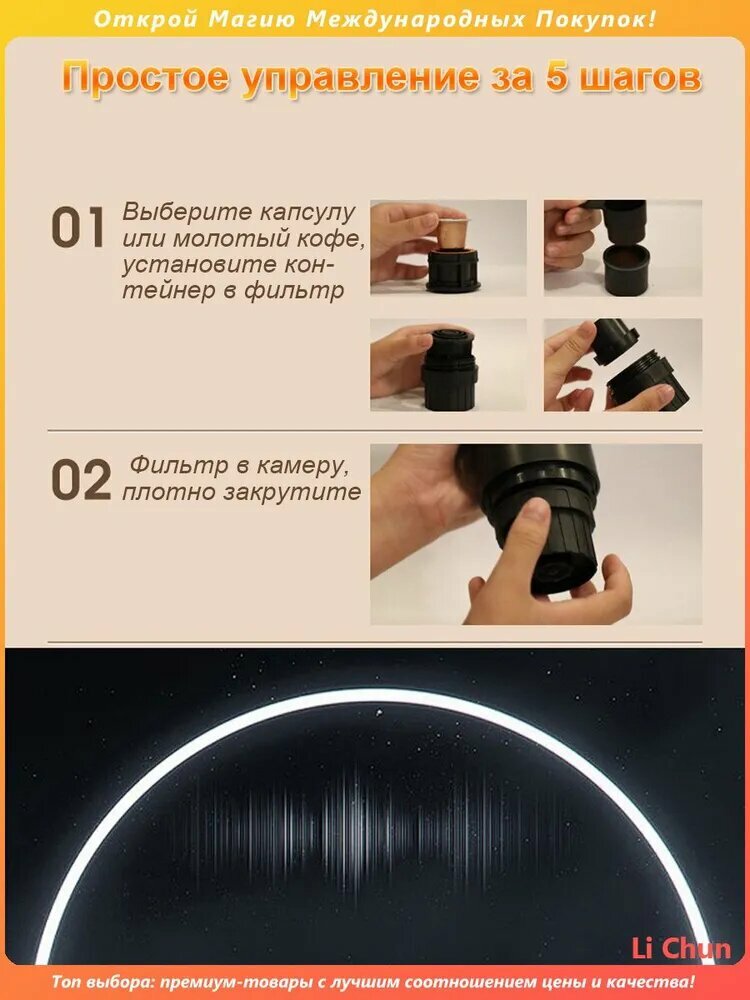 Открой Магию Международных Покупок!

Простое управление за 5 шагов

01 Выберите капсулу или молотый кофе, установите контейнер в фильтр

02 Фильтр в камеру, плотно закрутите

Li Chun

Топ выбора: премиум-товары с лучшим соотношением цены и качества!