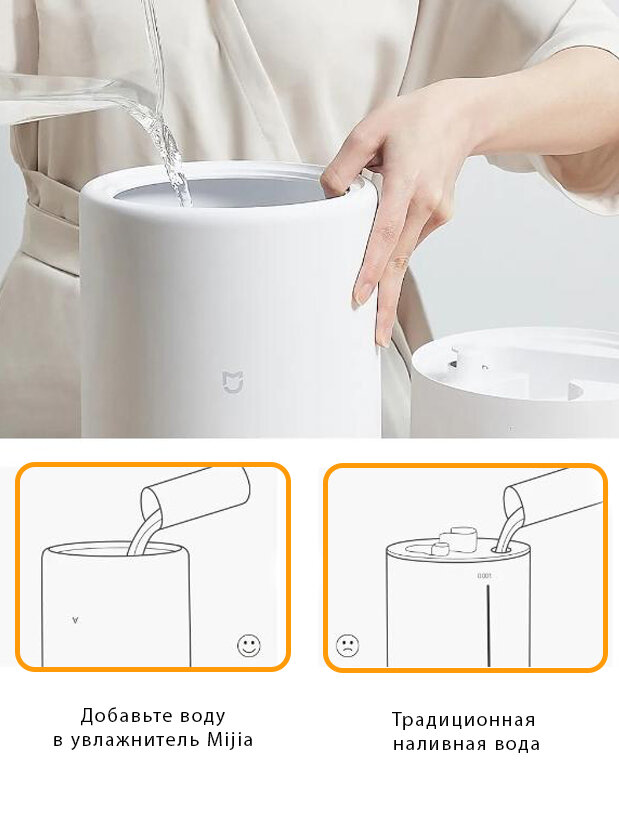 Добавьте воду в увлажнитель Mijia

Традиционная наливная вода