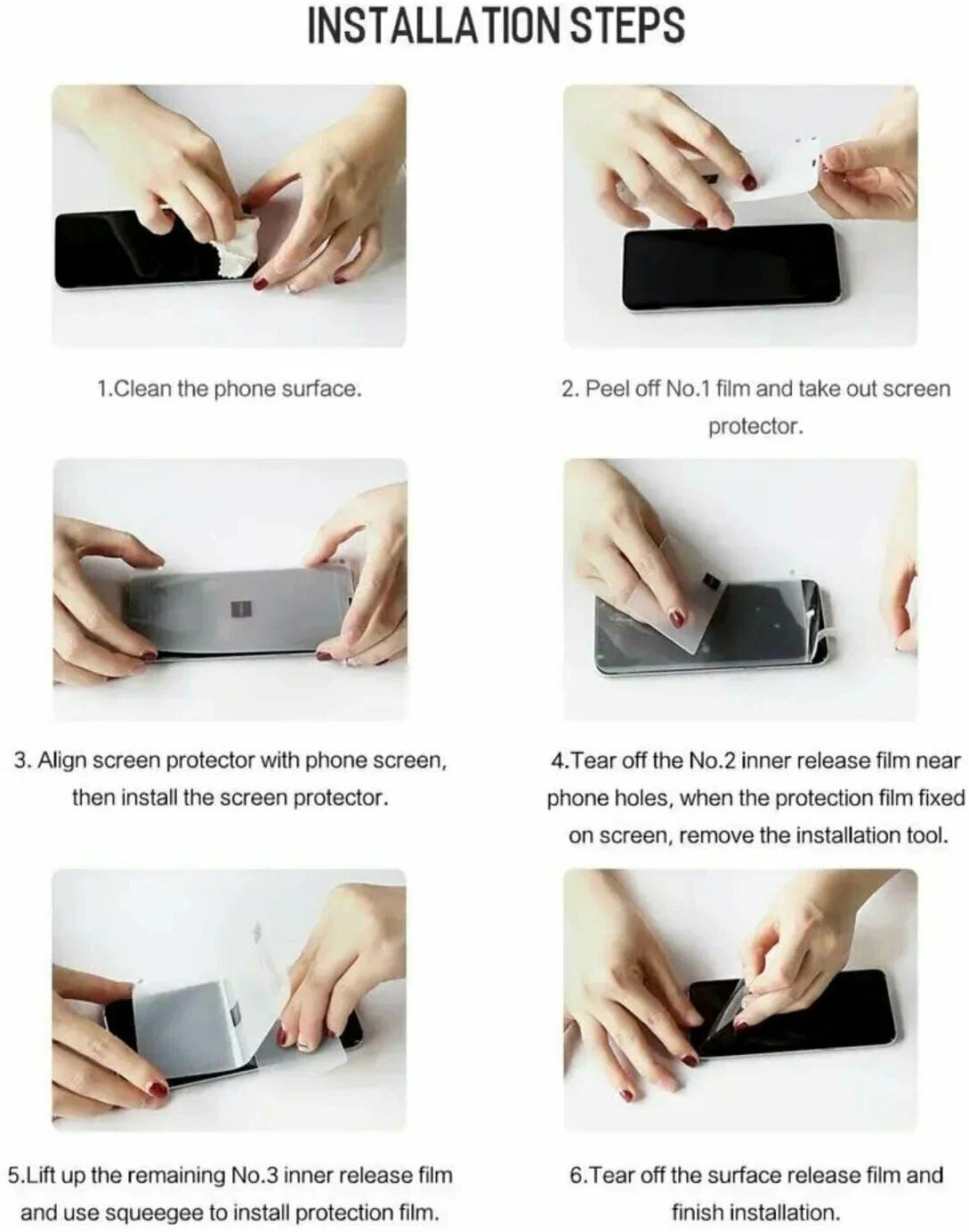 INSTALLATION STEPS

1.Clean the phone surface.

2. Peel off No.1 film and take out screen protector.

3. Align screen protector with phone screen, then install the screen protector.

4.Tear off the No.2 inner release film near phone holes, when the protection film fixed on screen, remove the installation tool.

5.Lift up the remaining No.3 inner release film and use squeegee to install protection film.

6.Tear off the surface release film and finish installation.