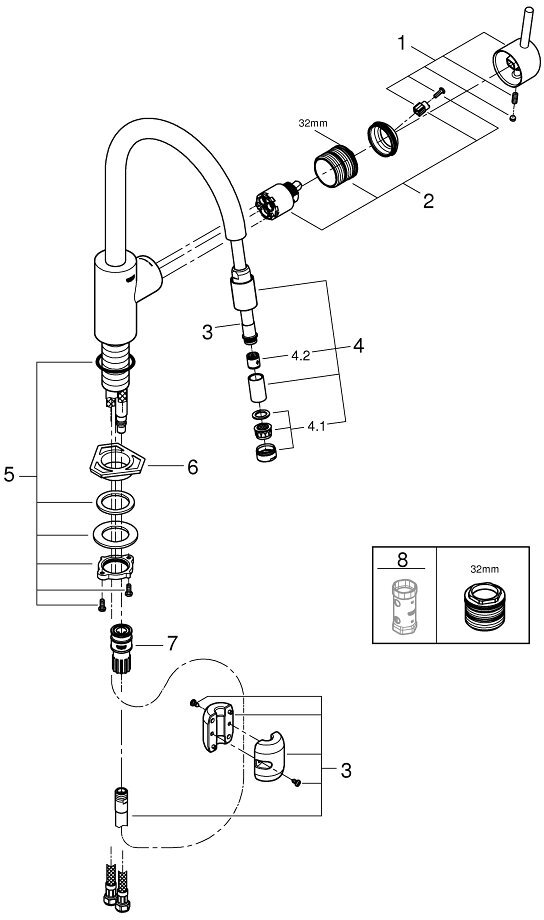 1
32mm
2
3
4.2
4
4.1
5
6
8
32mm
7
3