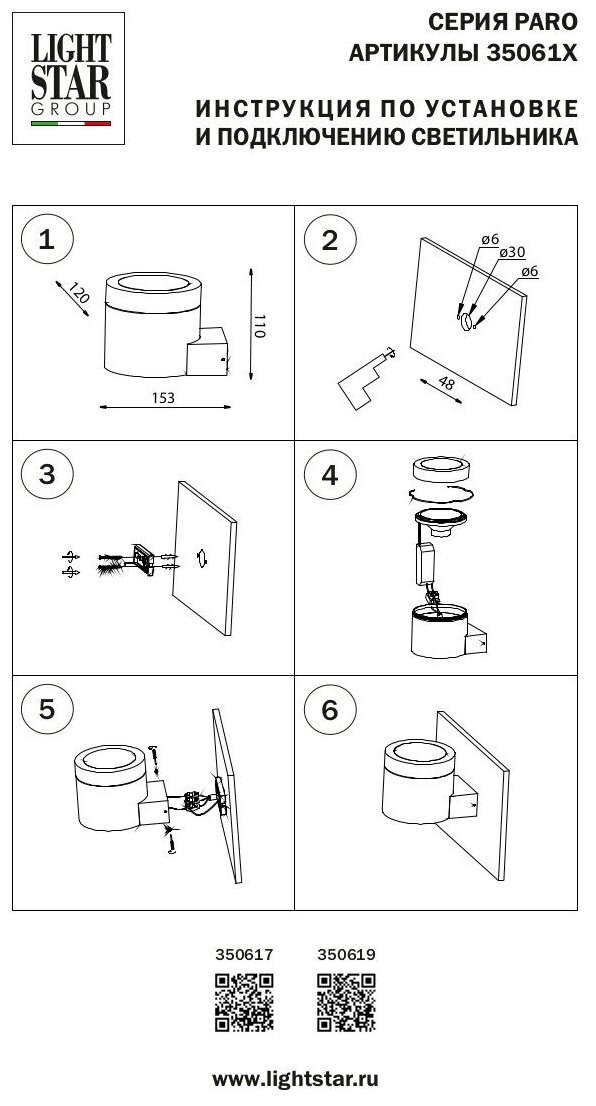 LIGHT STAR GROUP

СЕРИЯ PARO
АРТИКУЛЫ 35061X

ИНСТРУКЦИЯ ПО УСТАНОВКЕ
И ПОДКЛЮЧЕНИЮ СВЕТИЛЬНИКА

1

120
110
153

2

ø6
ø30
ø6
48

3

4

5

6

350617 350619

www.lightstar.ru