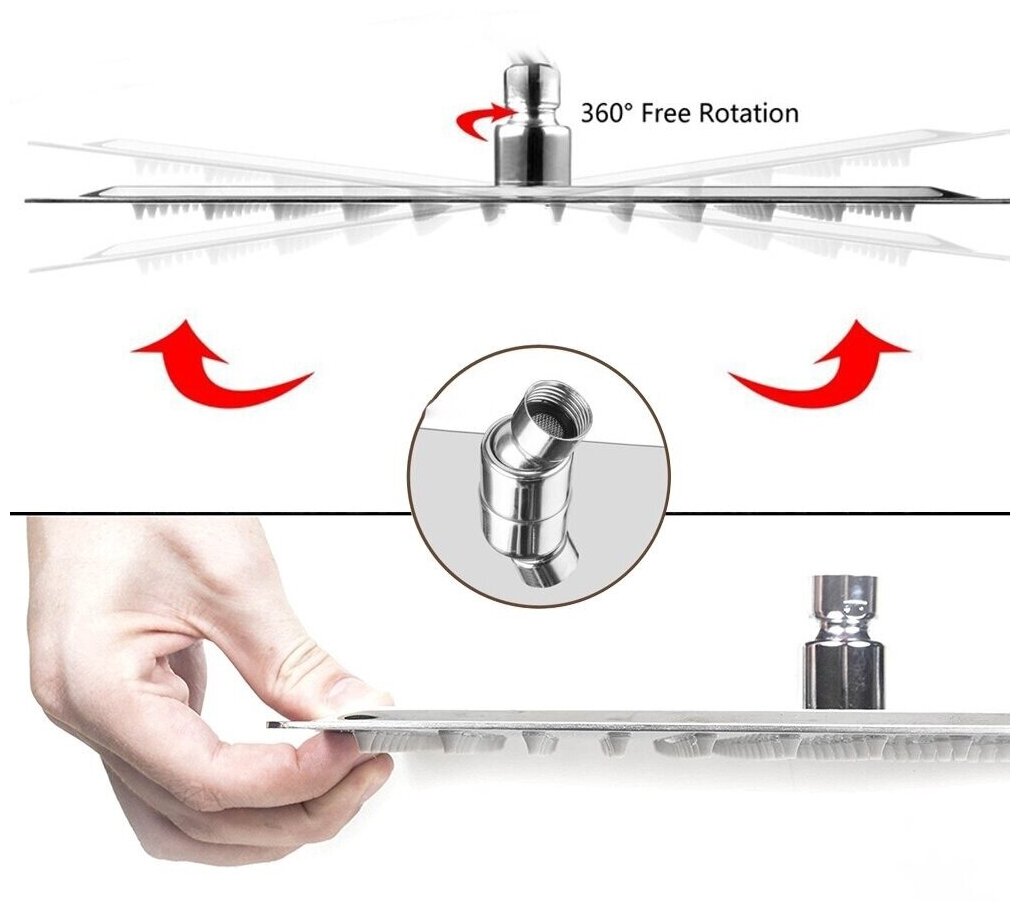 360° Free Rotation