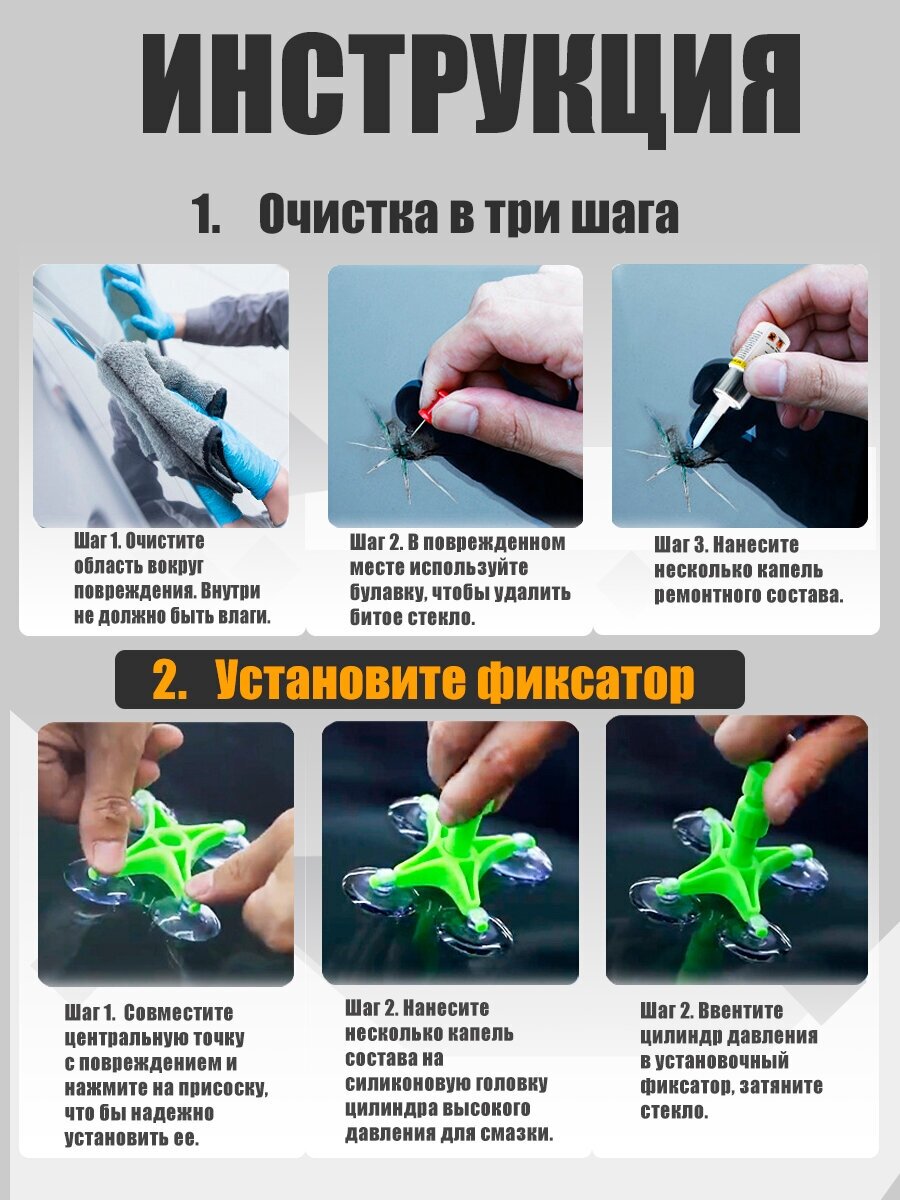 ИНСТРУКЦИЯ

1. Очистка в три шага

Шаг 1. Очистите область вокруг повреждения. Внутри не должно быть влаги.

Шаг 2. В поврежденном месте используйте булавку, чтобы удалить битое стекло.

Шаг 3. Нанесите несколько капель ремонтного состава.

2. Установите фиксатор

Шаг 1. Совместите центральную точку с повреждением и нажмите на присоску, что бы надежно установить ее.

Шаг 2. Нанесите несколько капель состава на силиконовую головку цилиндра высокого давления для смазки.

Шаг 2. Ввентите цилиндр давления в установочный фиксатор, затяните стекло.