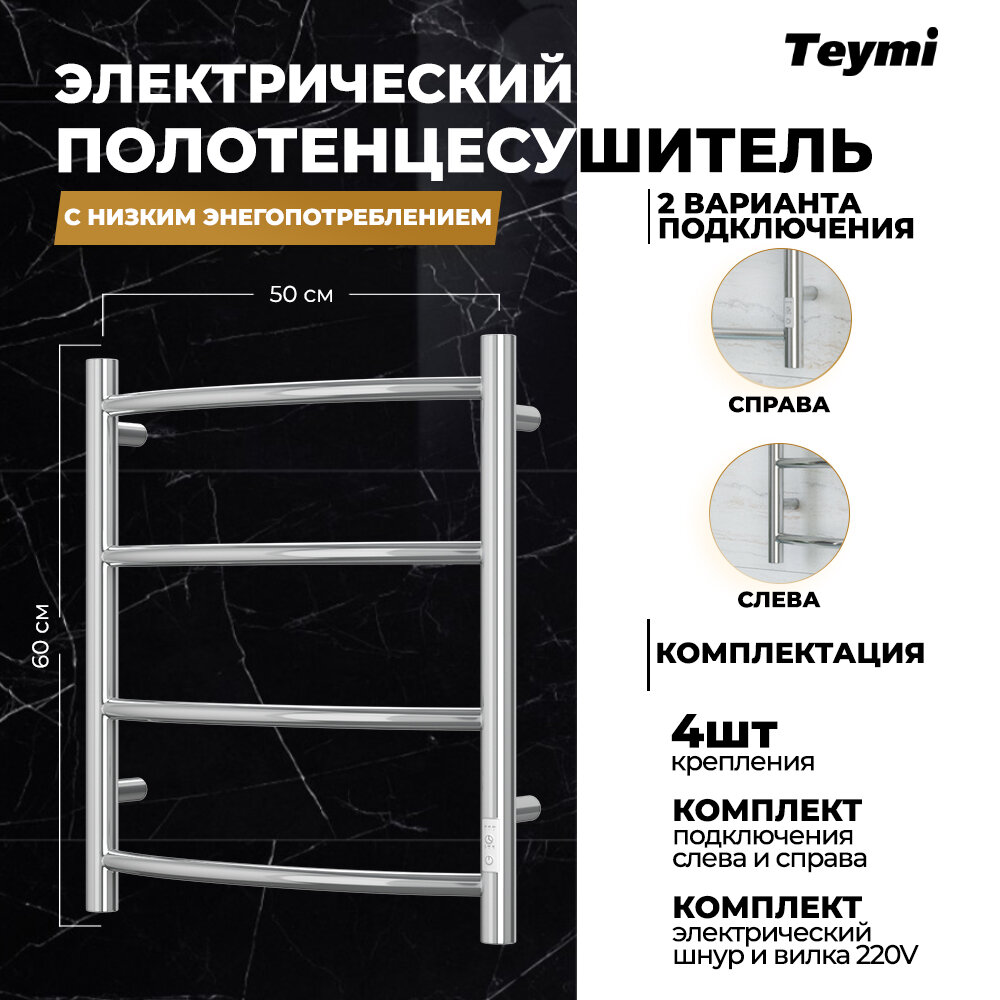 Teymi

ЭЛЕКТРИЧЕСКИЙ ПОЛОТЕНЦЕСУШИТЕЛЬ

С НИЗКИМ ЭНЕГОПОТРЕБЛЕНИЕМ

50 см

60 см

2 ВАРИАНТА ПОДКЛЮЧЕНИЯ

СПРАВА

СЛЕВА

КОМПЛЕКТАЦИЯ

4шт
крепления

КОМПЛЕКТ
подключения слева и справа

КОМПЛЕКТ
электрический шнур и вилка 220V