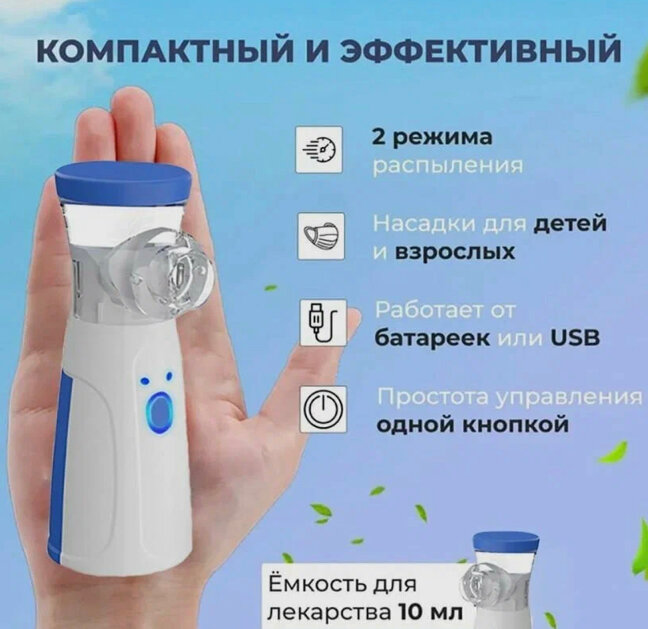 КОМПАКТНЫЙ И ЭФФЕКТИВНЫЙ

2 режима распыления

Насадки для детей и взрослых

Работает от батареек или USB

Простота управления одной кнопкой

Ёмкость для лекарства 10 мл