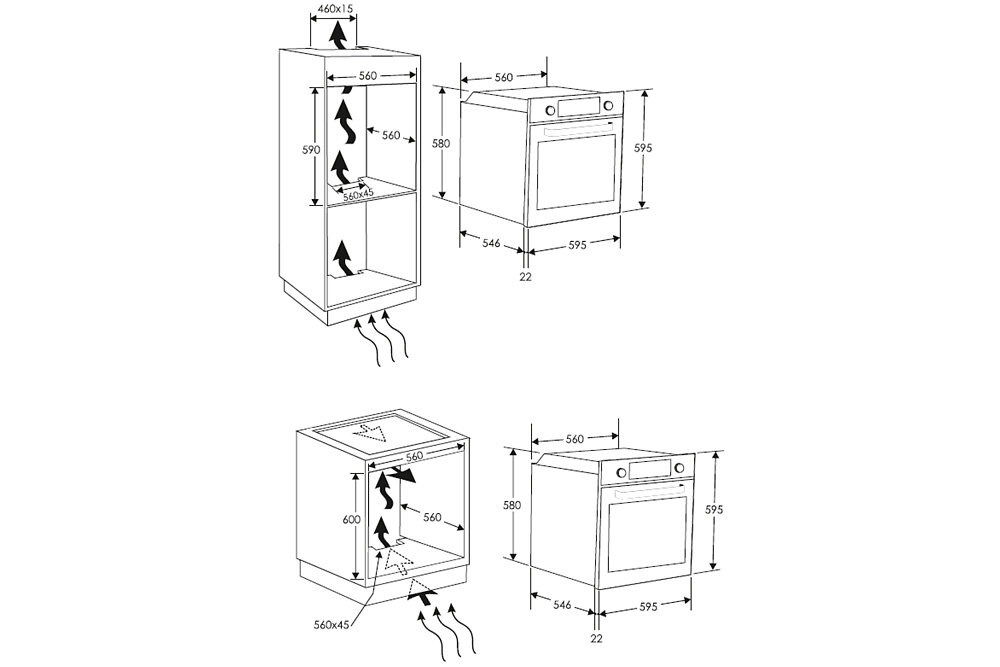 460x15
560
590
560
560x45
560
580
595
546
595
22

560
600
560
560x45
560
580
595
546
595
22