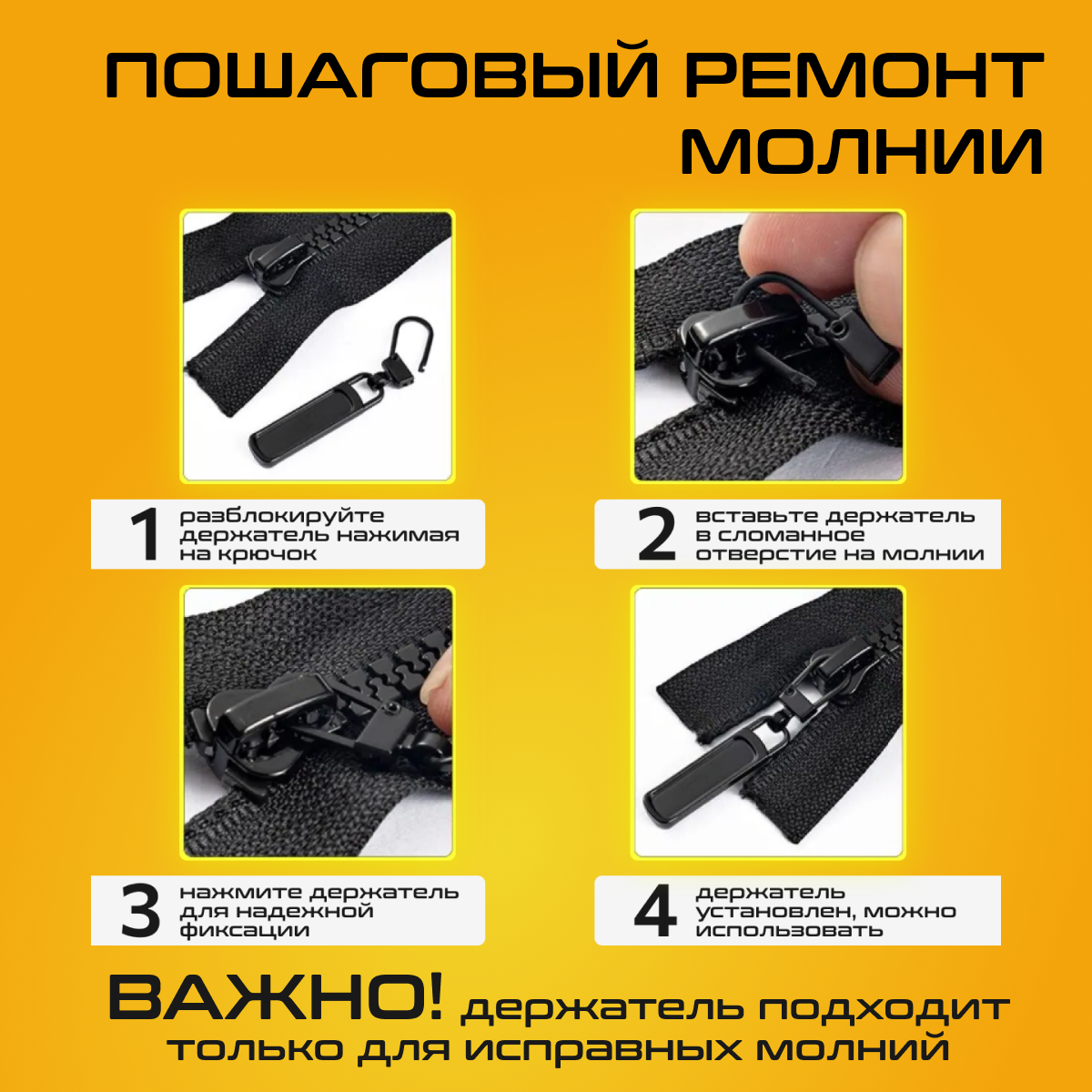 ПОШАГОВЫЙ РЕМОНТ МОЛНИИ

1 разблокируйте держатель нажимая на крючок

2 вставьте держатель в сломанное отверстие на молнии

3 нажмите держатель для надежной фиксации

4 держатель установлен, можно использовать

ВАЖНО! держатель подходит только для исправных молний