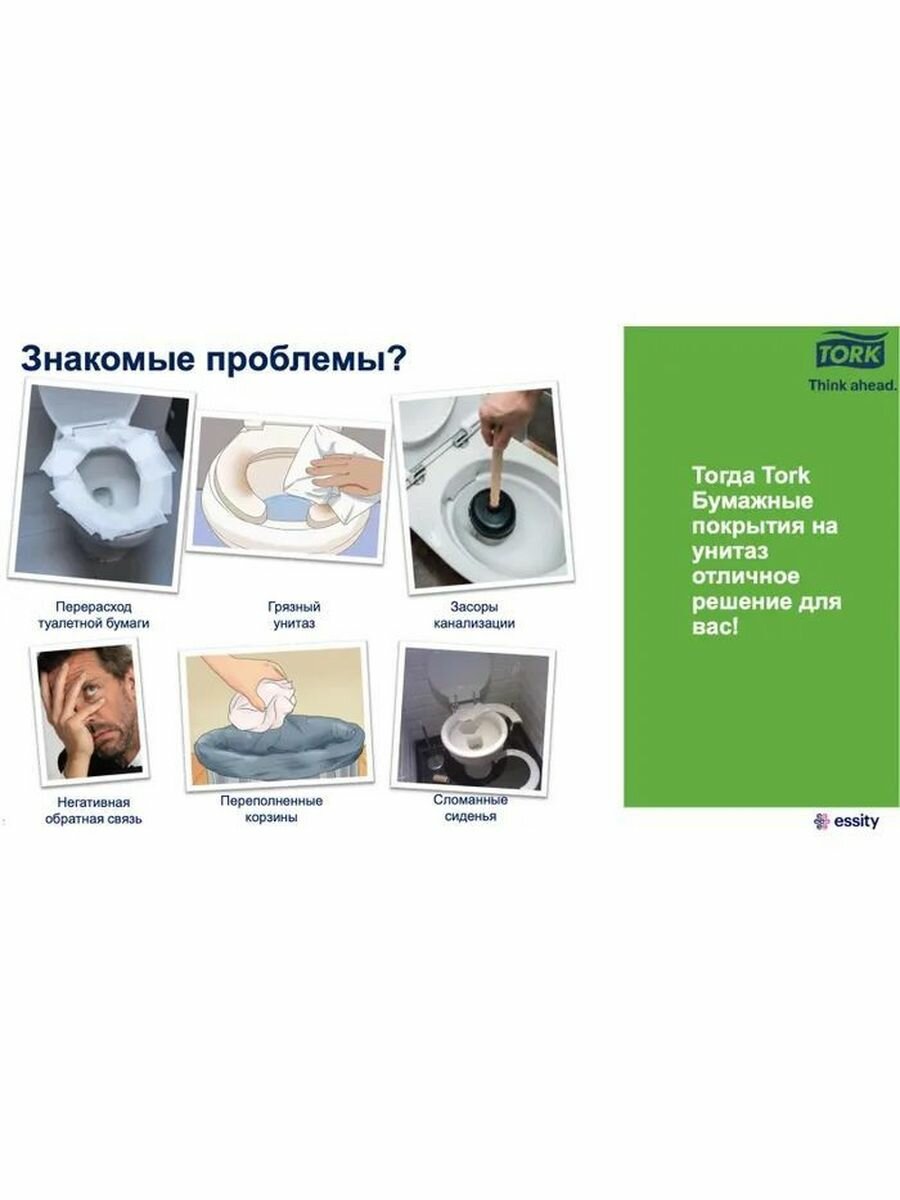 Знакомые проблемы?

Перерасход туалетной бумаги

Грязный унитаз

Засоры канализации

Негативная обратная связь

Переполненные корзины

Сломанные сиденья

TORK
Think ahead.

Тогда Tork Бумажные покрытия на унитаз отличное решение для вас!

essity