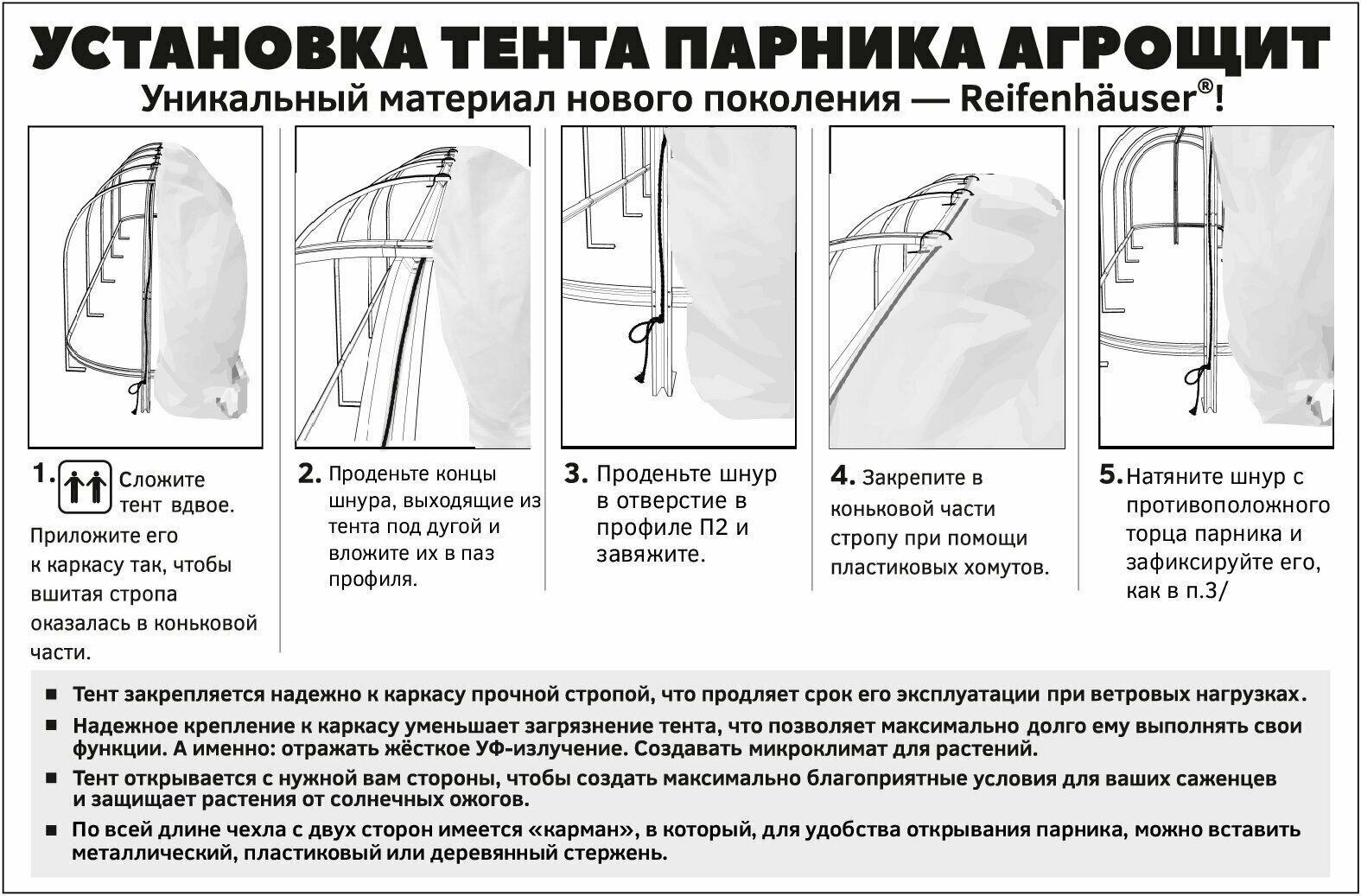 УСТАНОВКА ТЕНТА ПАРНИКА АГРОЩИТ
Уникальный материал нового поколения — Reifenhäuser®!

1. Сложите тент вдвое. Приложите его к каркасу так, чтобы вшитая стропа оказалась в коньковой части.

2. Проденьте концы шнура, выходящие из тента под дугой и вложите их в паз профиля.

3. Проденьте шнур в отверстие в профиле П2 и завяжите.

4. Закрепите в коньковой части стропу при помощи пластиковых хомутов.

5. Натяните шнур с противоположного торца парника и зафиксируйте его, как в п.3/

■ Тент закрепляется надежно к каркасу прочной стропой, что продляет срок его эксплуатации при ветровых нагрузках.
■ Надежное крепление к каркасу уменьшает загрязнение тента, что позволяет максимально долго ему выполнять свои функции. А именно: отражать жёсткое УФ-излучение. Создавать микроклимат для растений.
■ Тент открывается с нужной вам стороны, чтобы создать максимально благоприятные условия для ваших саженцев и защищает растения от солнечных ожогов.
■ По всей длине чехла с двух сторон имеется «карман», в который, для удобства открывания парника, можно вставить металлический, пластиковый или деревянный стержень.