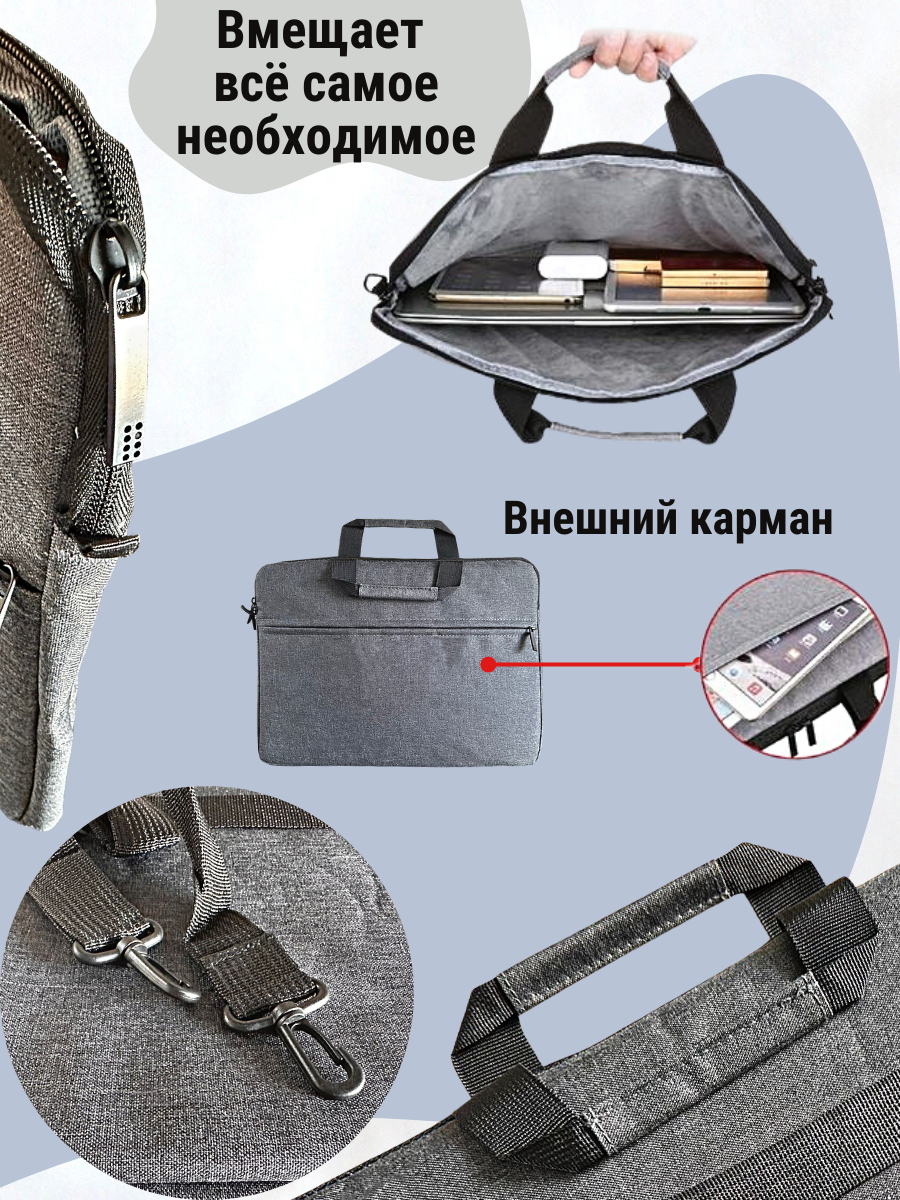 Вмещает всё самое необходимое

Внешний карман