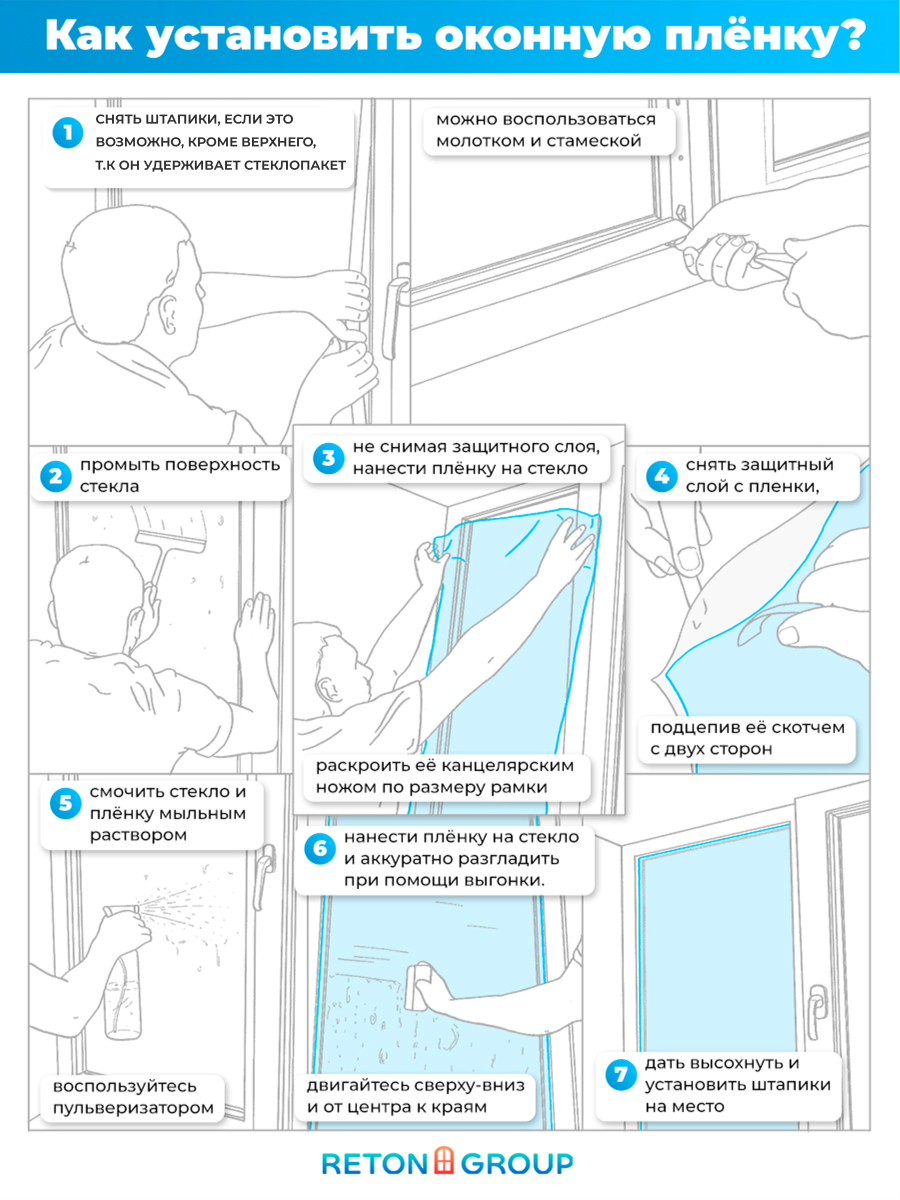 Как установить оконную плёнку?

1 СНЯТЬ ШТАПИКИ, ЕСЛИ ЭТО ВОЗМОЖНО, КРОМЕ ВЕРХНЕГО, Т.К ОН УДЕРЖИВАЕТ СТЕКЛОПАКЕТ

можно воспользоваться молотком и стамеской

2 промыть поверхность стекла

3 не снимая защитного слоя, нанести плёнку на стекло

раскроить её канцелярским ножом по размеру рамки

4 снять защитный слой с пленки,

подцепив её скотчем с двух сторон

5 смочить стекло и плёнку мыльным раствором

воспользуйтесь пульверизатором

6 нанести плёнку на стекло и аккуратно разгладить при помощи выгонки.

двигайтесь сверху-вниз и от центра к краям

7 дать высохнуть и установить штапики на место

RETON GROUP