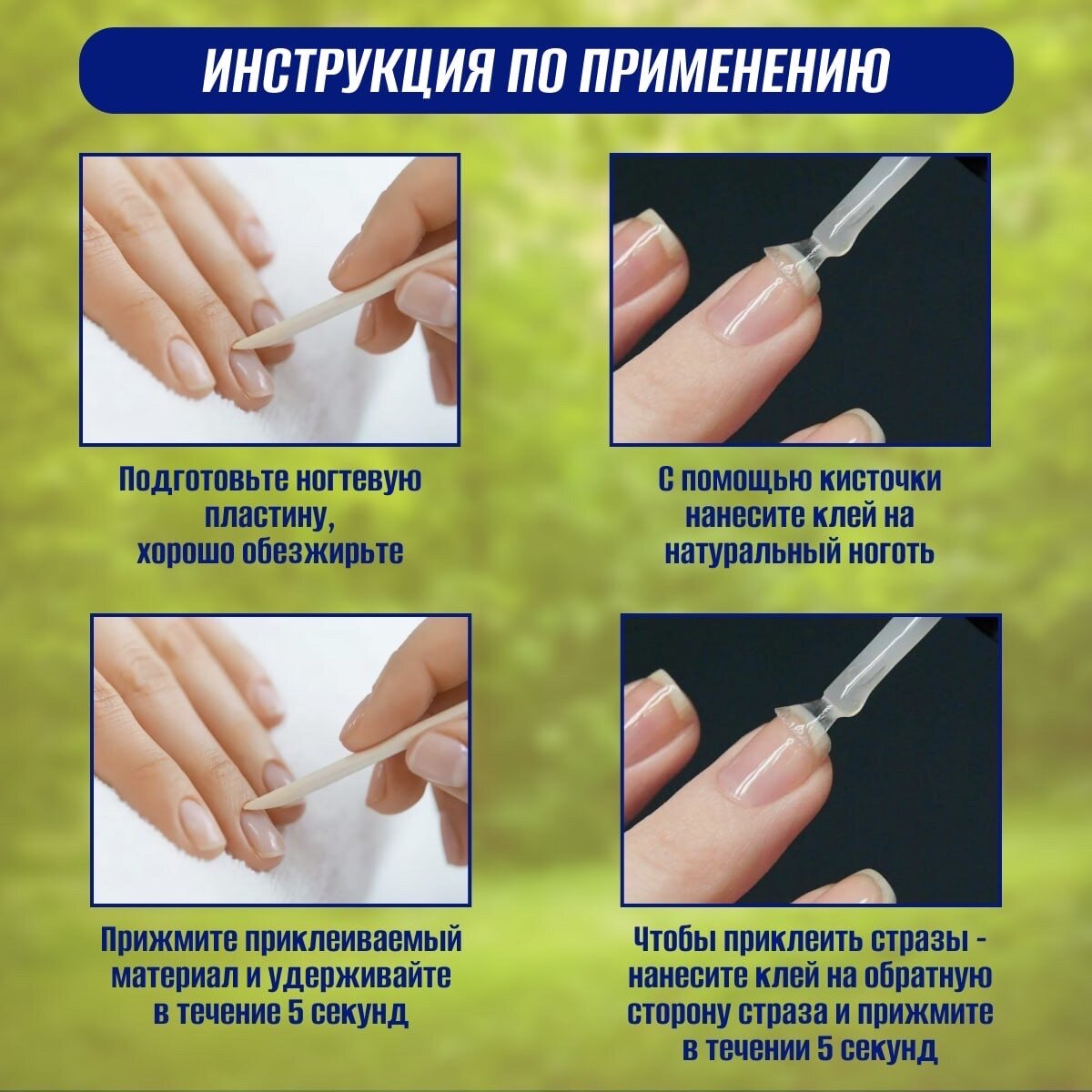 ИНСТРУКЦИЯ ПО ПРИМЕНЕНИЮ

Подготовьте ногтевую пластину, хорошо обезжирьте

С помощью кисточки нанесите клей на натуральный ноготь

Прижмите приклеиваемый материал и удерживайте в течение 5 секунд

Чтобы приклеить стразы - нанесите клей на обратную сторону страза и прижмите в течении 5 секунд