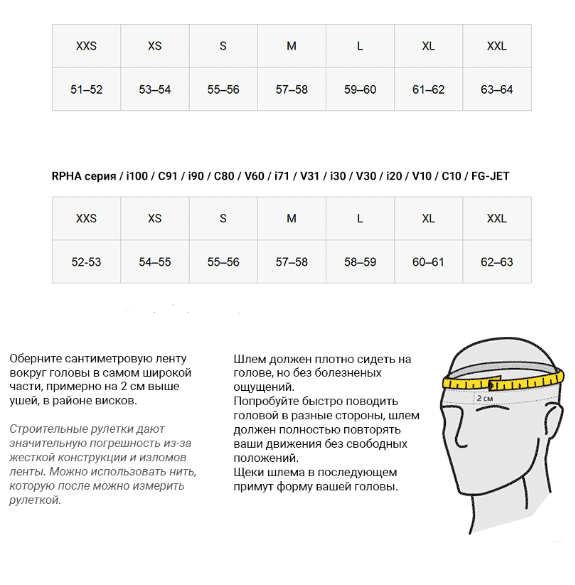 | XXS | XS | S | M | L | XL | XXL |
|---|---|---|---|---|---|---|
| 51–52 | 53–54 | 55–56 | 57–58 | 59–60 | 61–62 | 63–64 |

RPHA серия / i100 / C91 / i90 / C80 / V60 / i71 / V31 / i30 / V30 / i20 / V10 / C10 / FG-JET

| XXS | XS | S | M | L | XL | XXL |
|---|---|---|---|---|---|---|
| 52-53 | 54–55 | 55–56 | 57–58 | 58–59 | 60–61 | 62–63 |

Оберните сантиметровую ленту вокруг головы в самом широкой части, примерно на 2 см выше ушей, в районе висков.

Строительные рулетки дают значительную погрешность из-за жесткой конструкции и изломов ленты. Можно использовать нить, которую после можно измерить рулеткой.

Шлем должен плотно сидеть на голове, но без болезненых ощущений.
Попробуйте быстро поводить головой в разные стороны, шлем должен полностью повторять ваши движения без свободных положений.
Щеки шлема в последующем примут форму вашей головы.

2 см