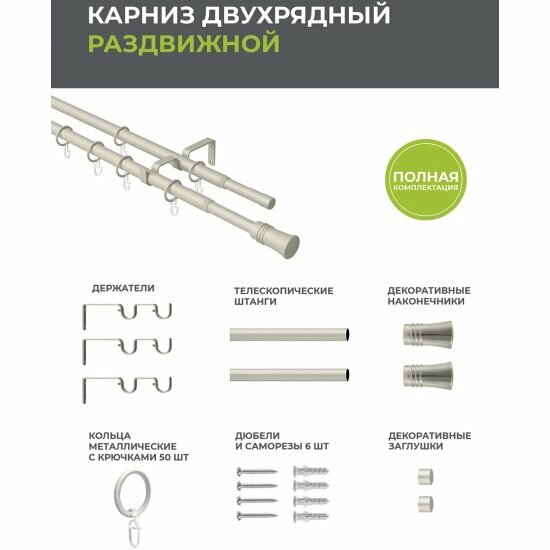 КАРНИЗ ДВУХРЯДНЫЙ
РАЗДВИЖНОЙ

ПОЛНАЯ
КОМПЛЕКТАЦИЯ

ДЕРЖАТЕЛИ

ТЕЛЕСКОПИЧЕСКИЕ
ШТАНГИ

ДЕКОРАТИВНЫЕ
НАКОНЕЧНИКИ

КОЛЬЦА
МЕТАЛЛИЧЕСКИЕ
С КРЮЧКАМИ 50 ШТ

ДЮБЕЛИ
И САМОРЕЗЫ 6 ШТ

ДЕКОРАТИВНЫЕ
ЗАГЛУШКИ