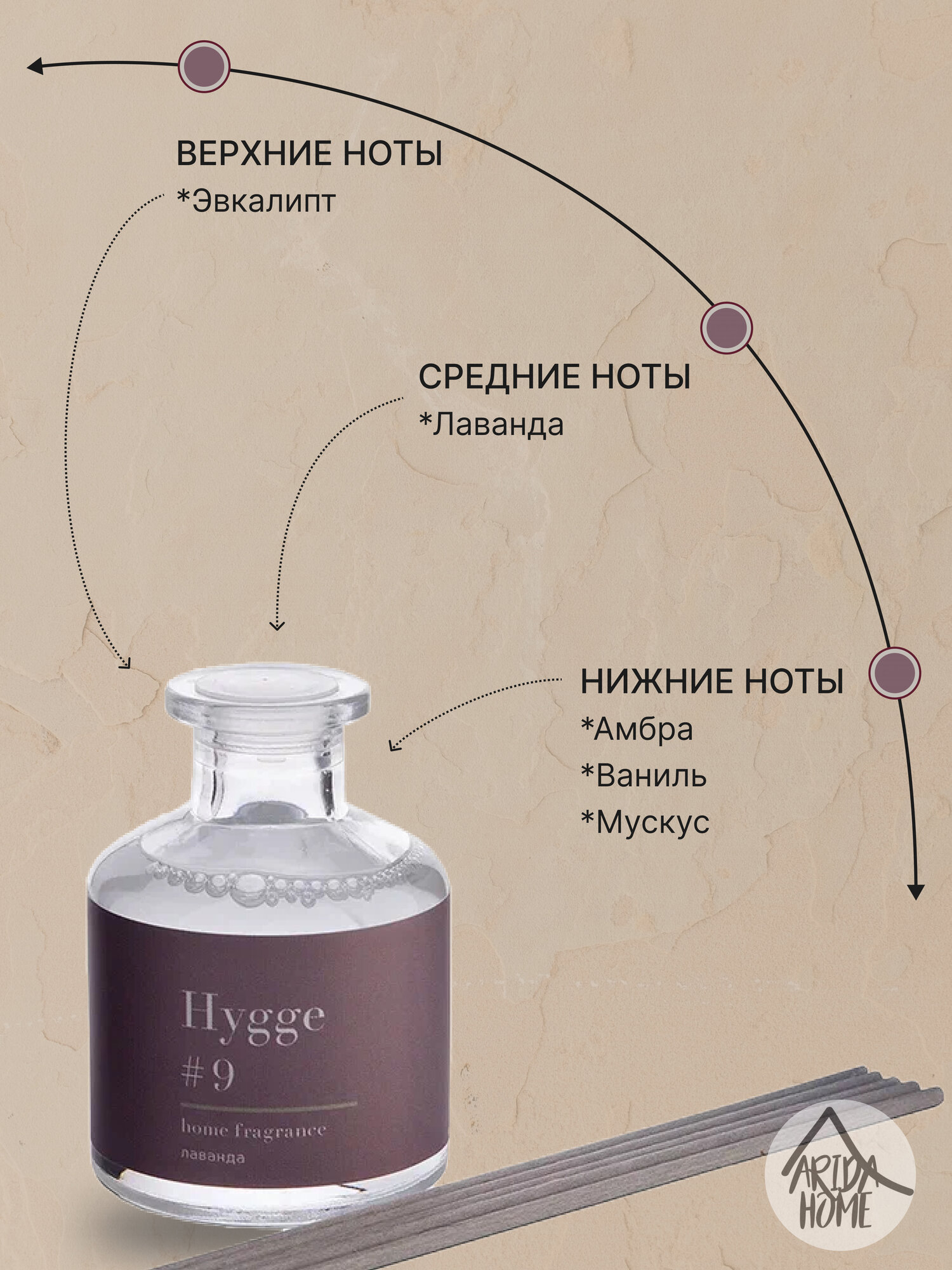 ВЕРХНИЕ НОТЫ
*Эвкалипт

СРЕДНИЕ НОТЫ
*Лаванда

НИЖНИЕ НОТЫ
*Амбра
*Ваниль
*Мускус

Hygge
#9
home fragrance
лаванда

ARIDA HOME